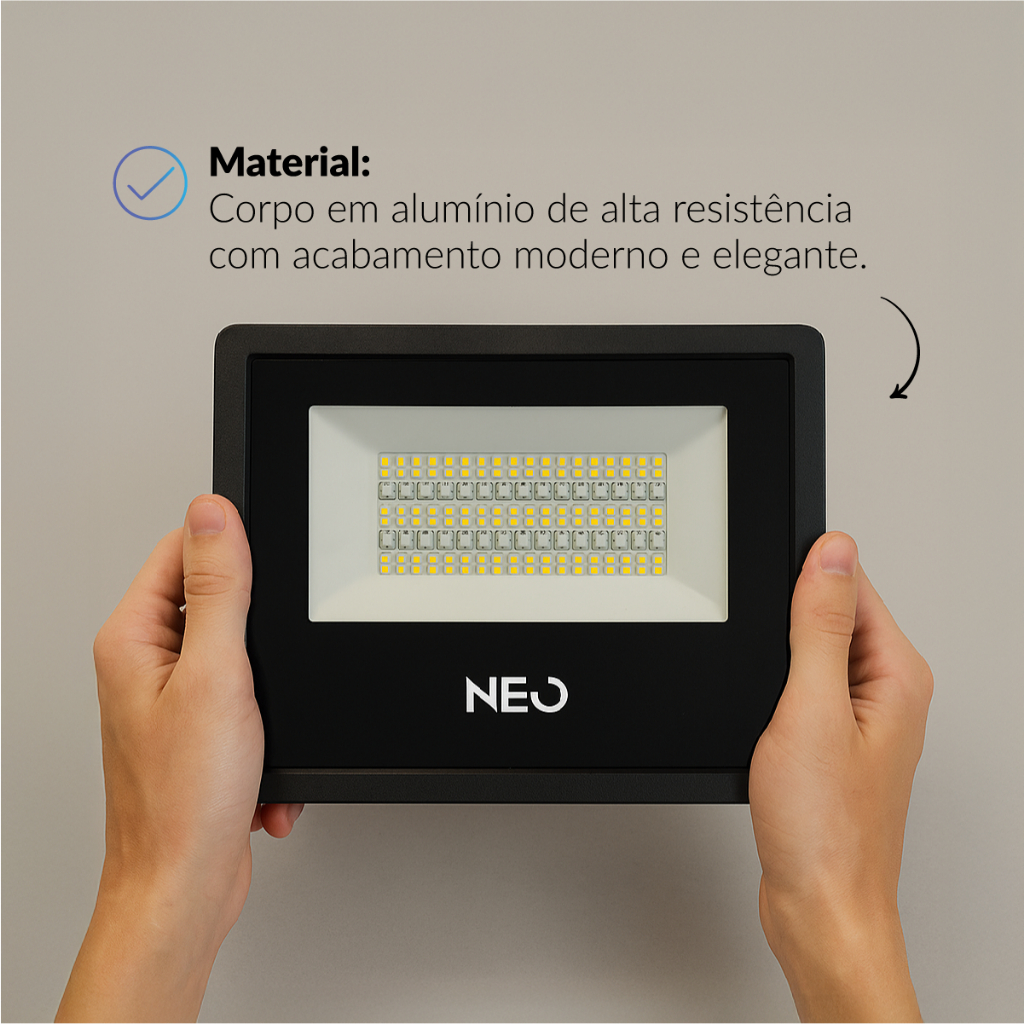 Material:
Corpo em alumínio de alta resistência com acabamento moderno e elegante.

NEO