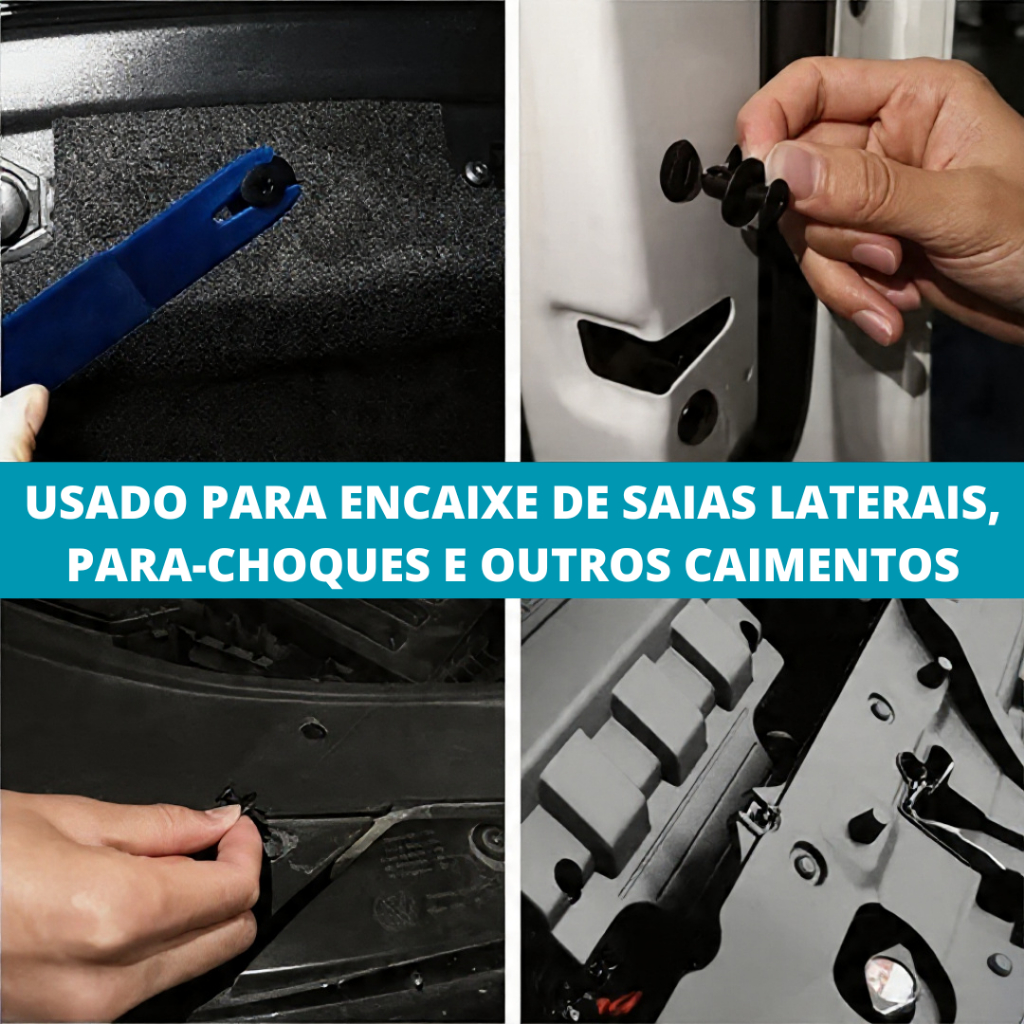 USADO PARA ENCAIXE DE SAIAS LATERAIS, PARA-CHOQUES E OUTROS CAIMENTOS