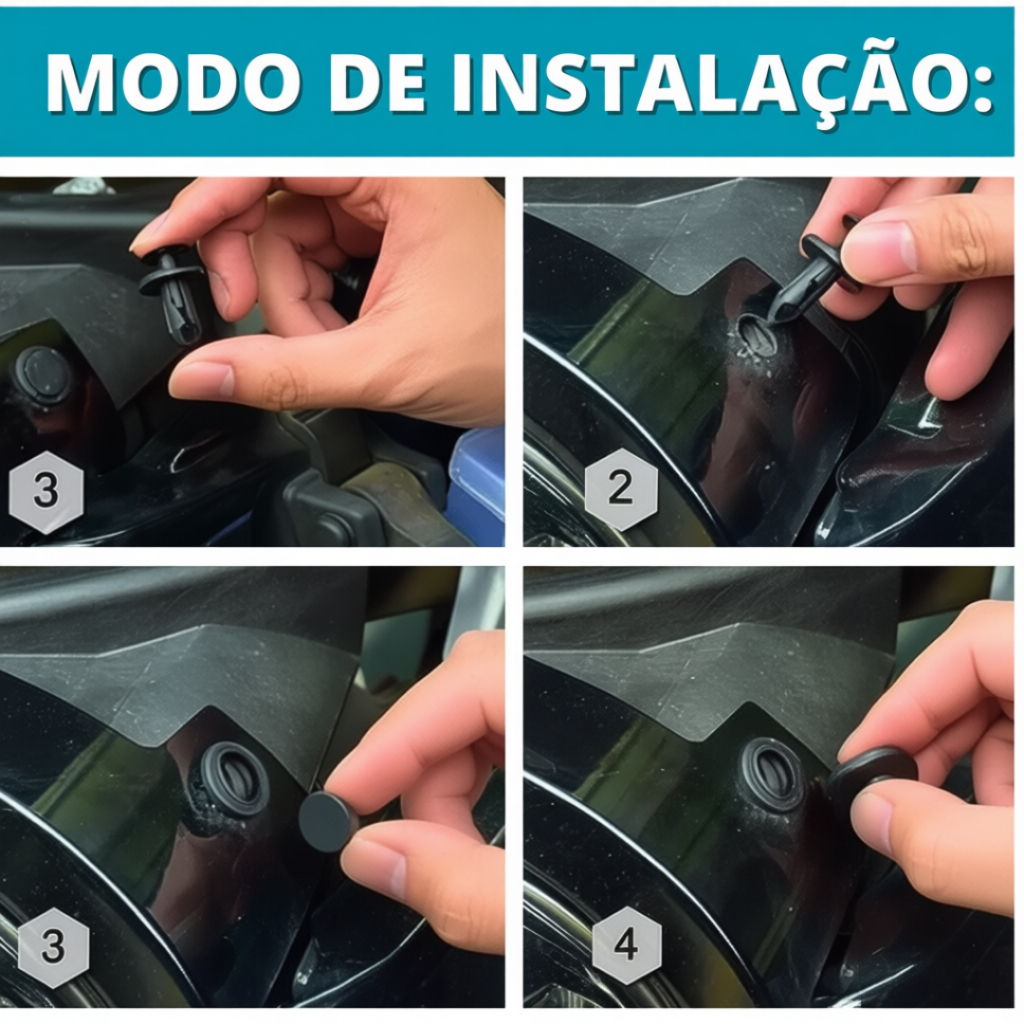 MODO DE INSTALAÇÃO:

3

2

3

4