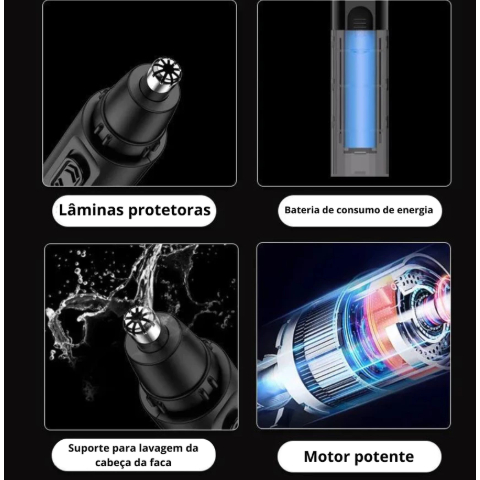 Lâminas protetoras

Bateria de consumo de energia

Suporte para lavagem da cabeça da faca

Motor potente