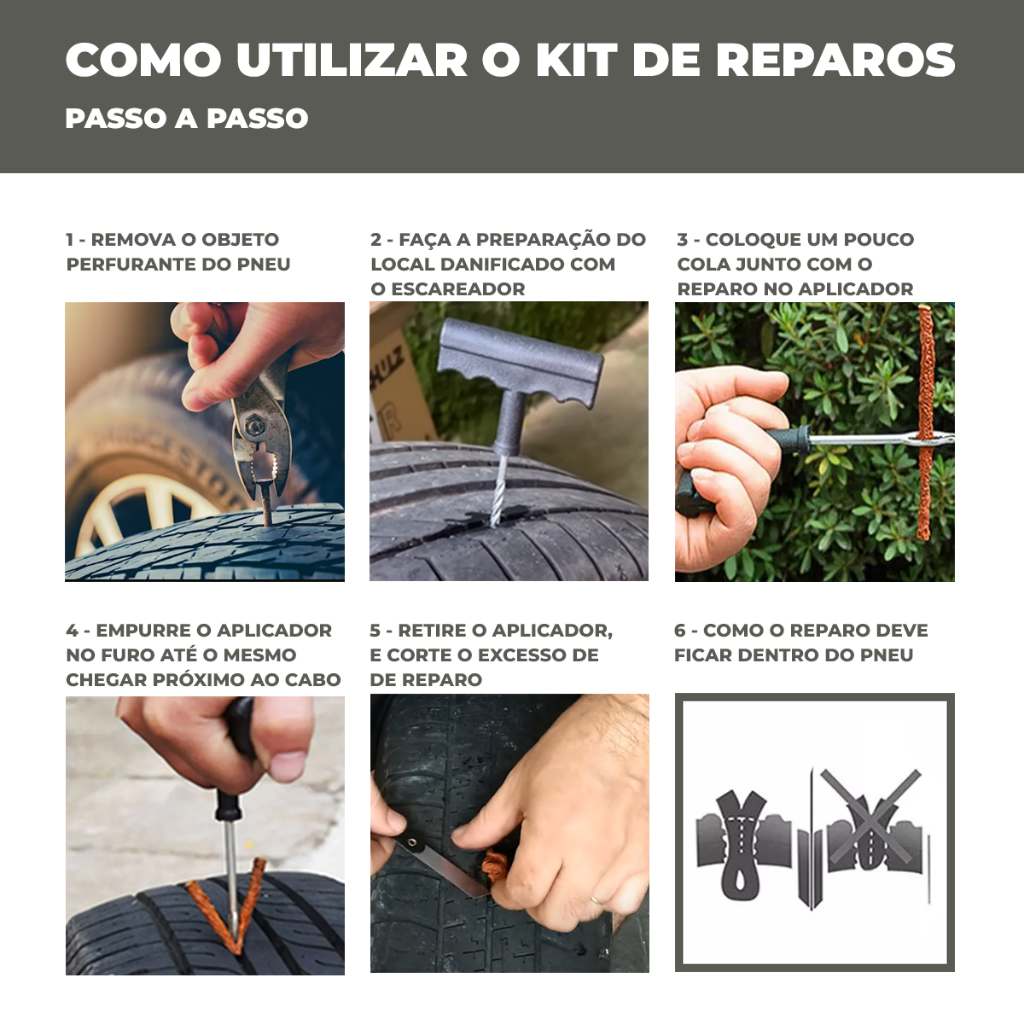 COMO UTILIZAR O KIT DE REPAROS

PASSO A PASSO

1 - REMOVA O OBJETO PERFURANTE DO PNEU

2 - FAÇA A PREPARAÇÃO DO LOCAL DANIFICADO COM O ESCAREADOR

3 - COLOQUE UM POUCO COLA JUNTO COM O REPARO NO APLICADOR

4 - EMPURRE O APLICADOR NO FURO ATÉ O MESMO CHEGAR PRÓXIMO AO CABO

5 - RETIRE O APLICADOR, E CORTE O EXCESSO DE DE REPARO

6 - COMO O REPARO DEVE FICAR DENTRO DO PNEU