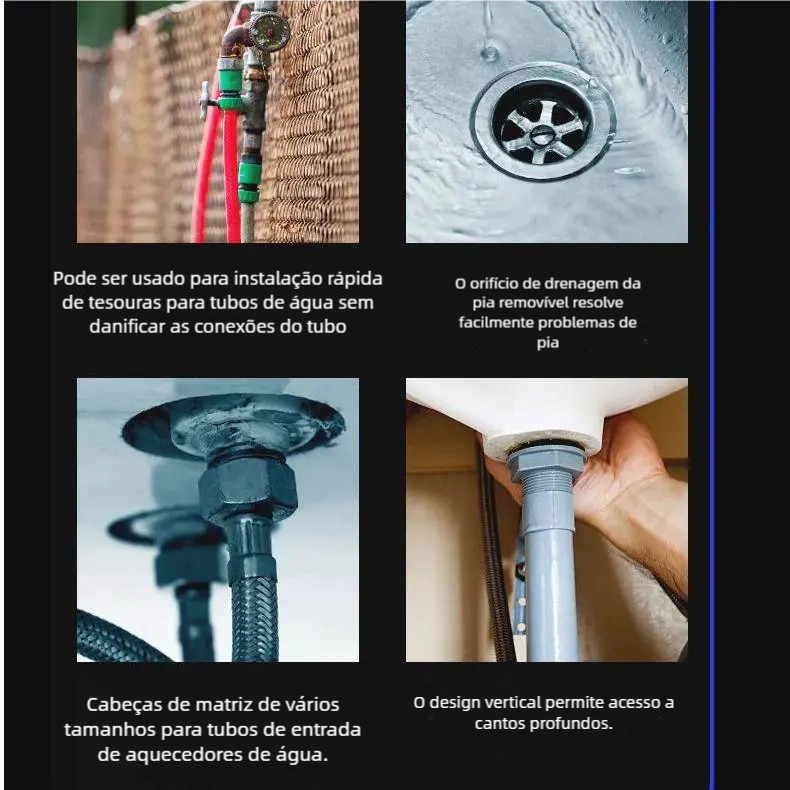 Pode ser usado para instalação rápida de tesouras para tubos de água sem danificar as conexões do tubo

O orifício de drenagem da pia removível resolve facilmente problemas de pia

Cabeças de matriz de vários tamanhos para tubos de entrada de aquecedores de água.

O design vertical permite acesso a cantos profundos.