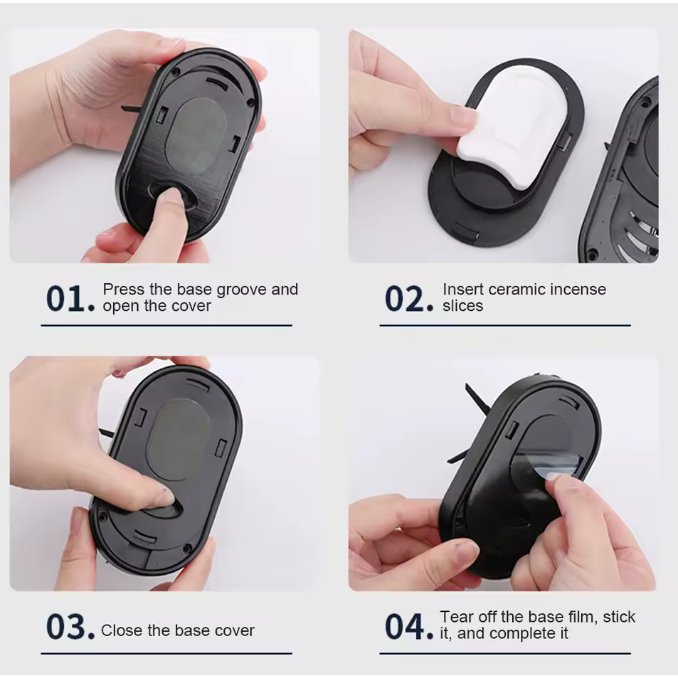 01. Press the base groove and open the cover

02. Insert ceramic incense slices

03. Close the base cover

04. Tear off the base film, stick it, and complete it