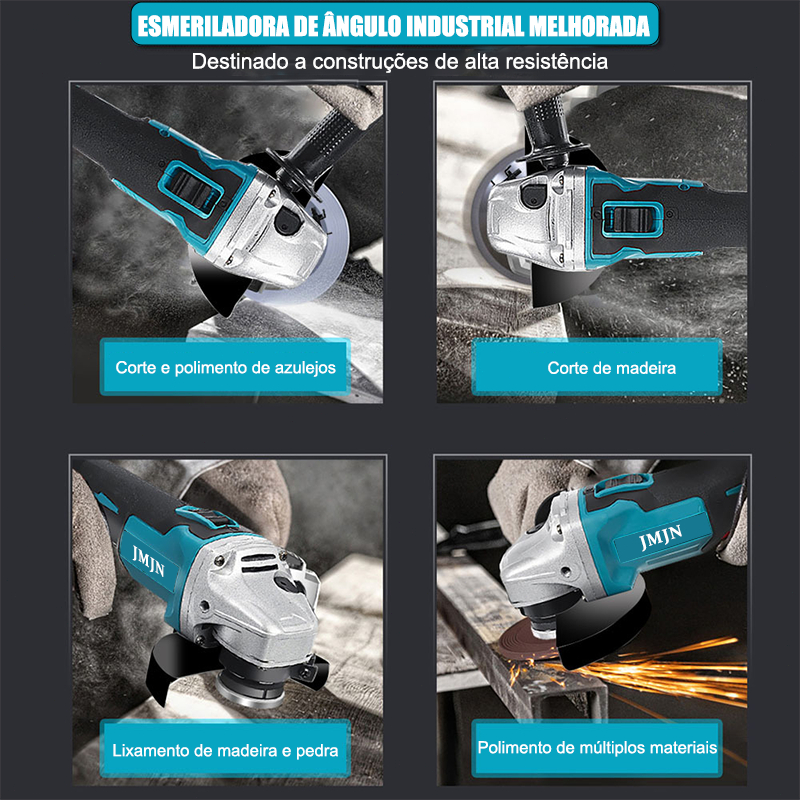 ESMERILADORA DE ÂNGULO INDUSTRIAL MELHORADA

Destinado a construções de alta resistência

Corte e polimento de azulejos

Corte de madeira

JMJN

Lixamento de madeira e pedra

JMJN

Polimento de múltiplos materiais