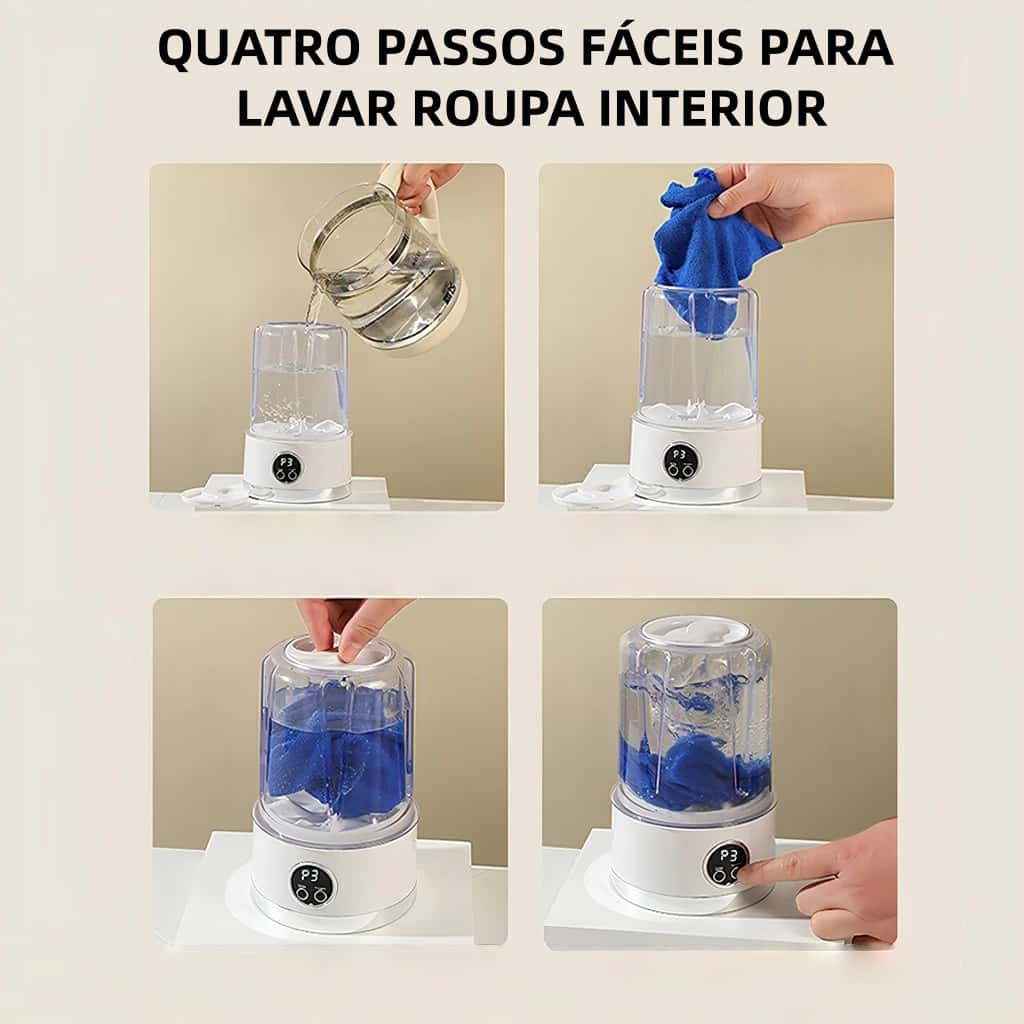 QUATRO PASSOS FÁCEIS PARA LAVAR ROUPA INTERIOR

P3

P3

P3

P3