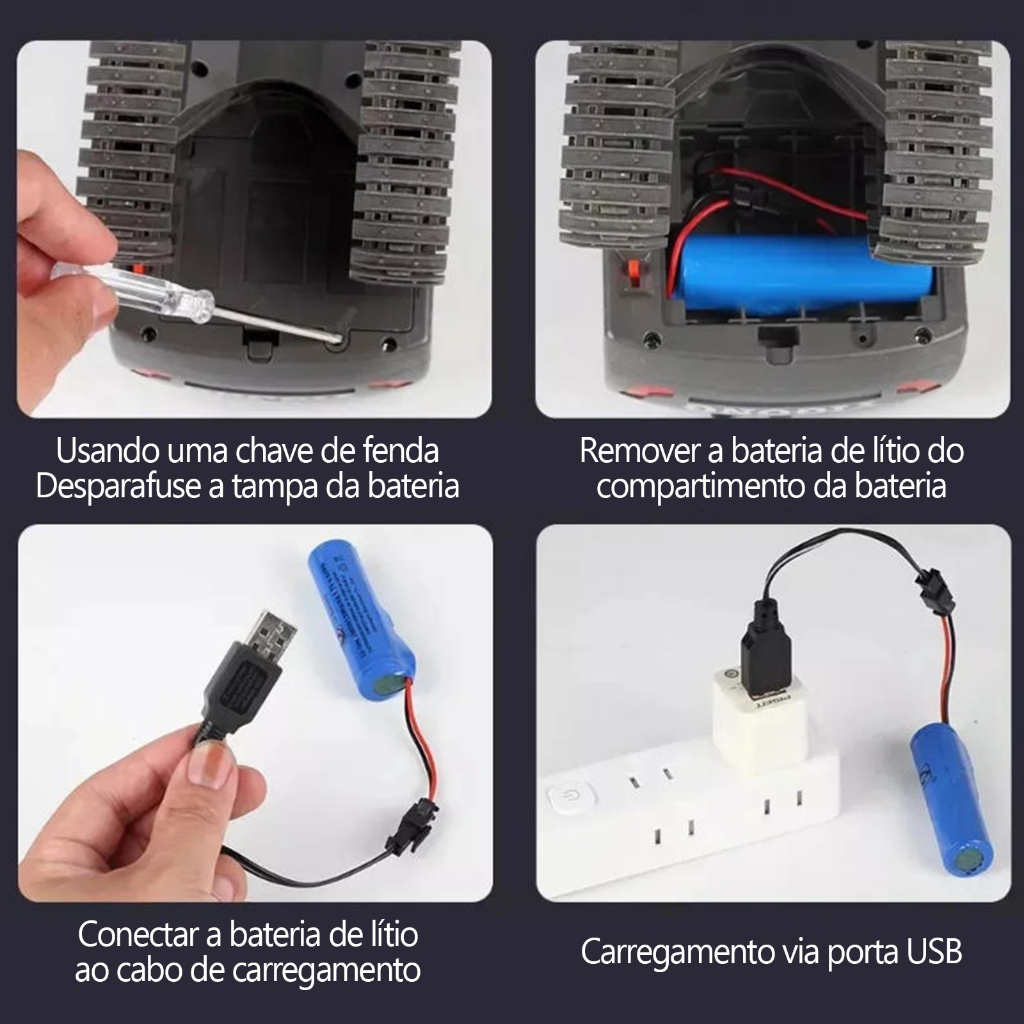 Usando uma chave de fenda
Desparafuse a tampa da bateria

Remover a bateria de lítio do compartimento da bateria

Conectar a bateria de lítio ao cabo de carregamento

Carregamento via porta USB