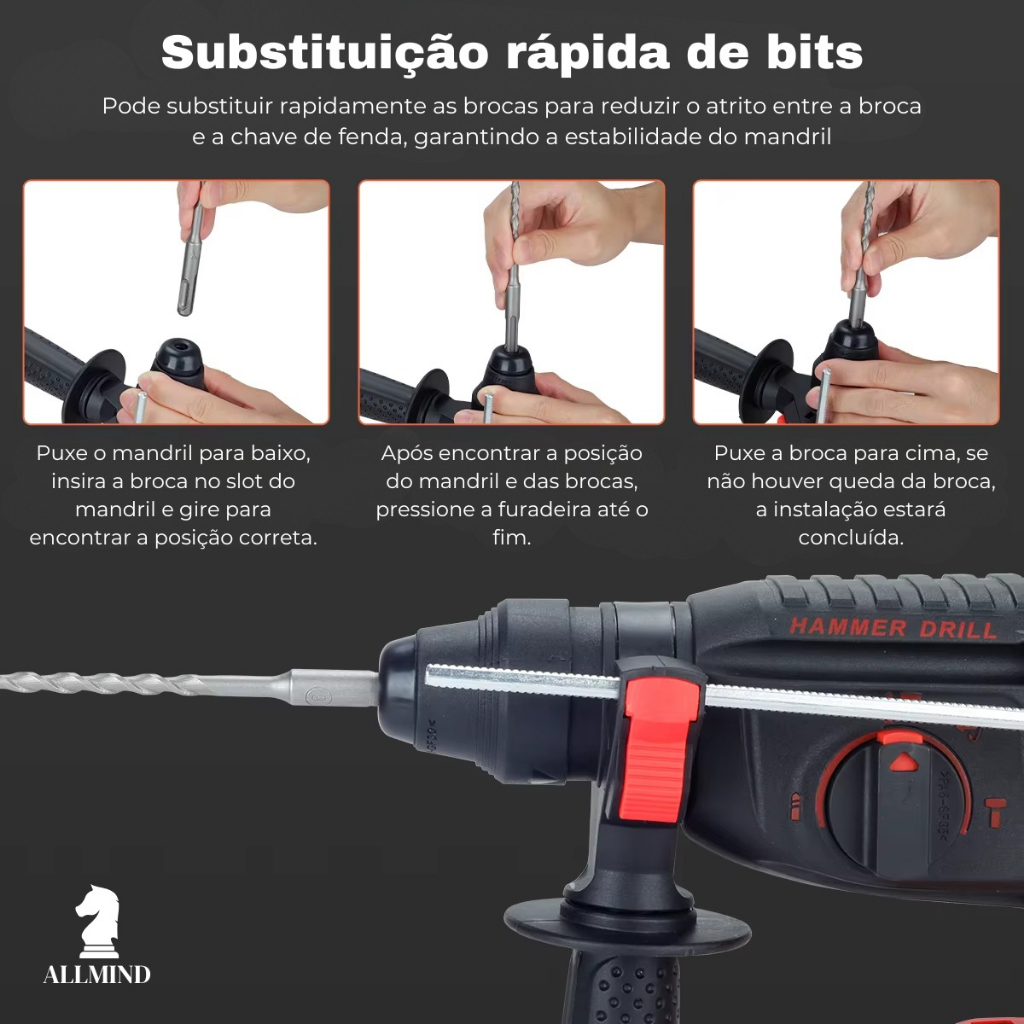 Substituição rápida de bits

Pode substituir rapidamente as brocas para reduzir o atrito entre a broca e a chave de fenda, garantindo a estabilidade do mandril

Puxe o mandril para baixo, insira a broca no slot do mandril e gire para encontrar a posição correta.

Após encontrar a posição do mandril e das brocas, pressione a furadeira até o fim.

Puxe a broca para cima, se não houver queda da broca, a instalação estará concluída.

HAMMER DRILL

ALLMIND