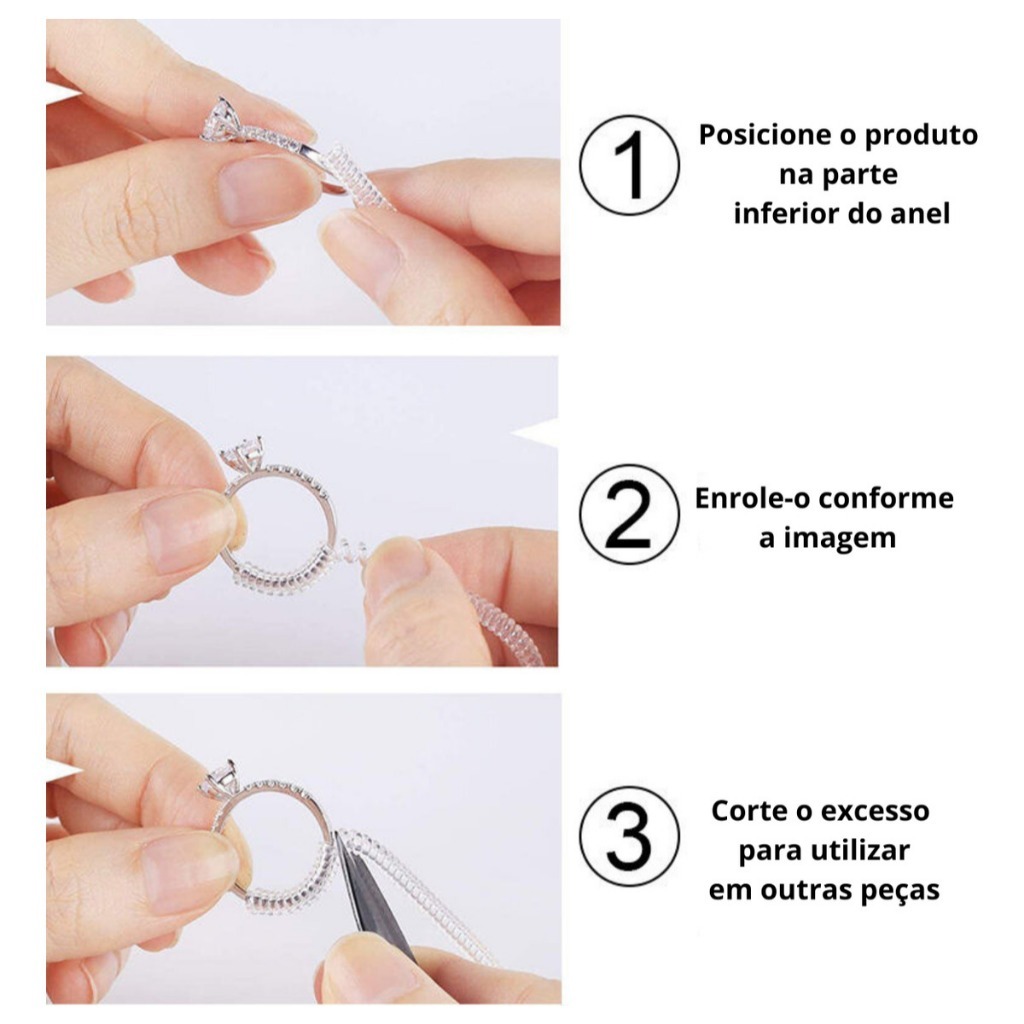 1 Posicione o produto na parte inferior do anel

2 Enrole-o conforme a imagem

3 Corte o excesso para utilizar em outras peças