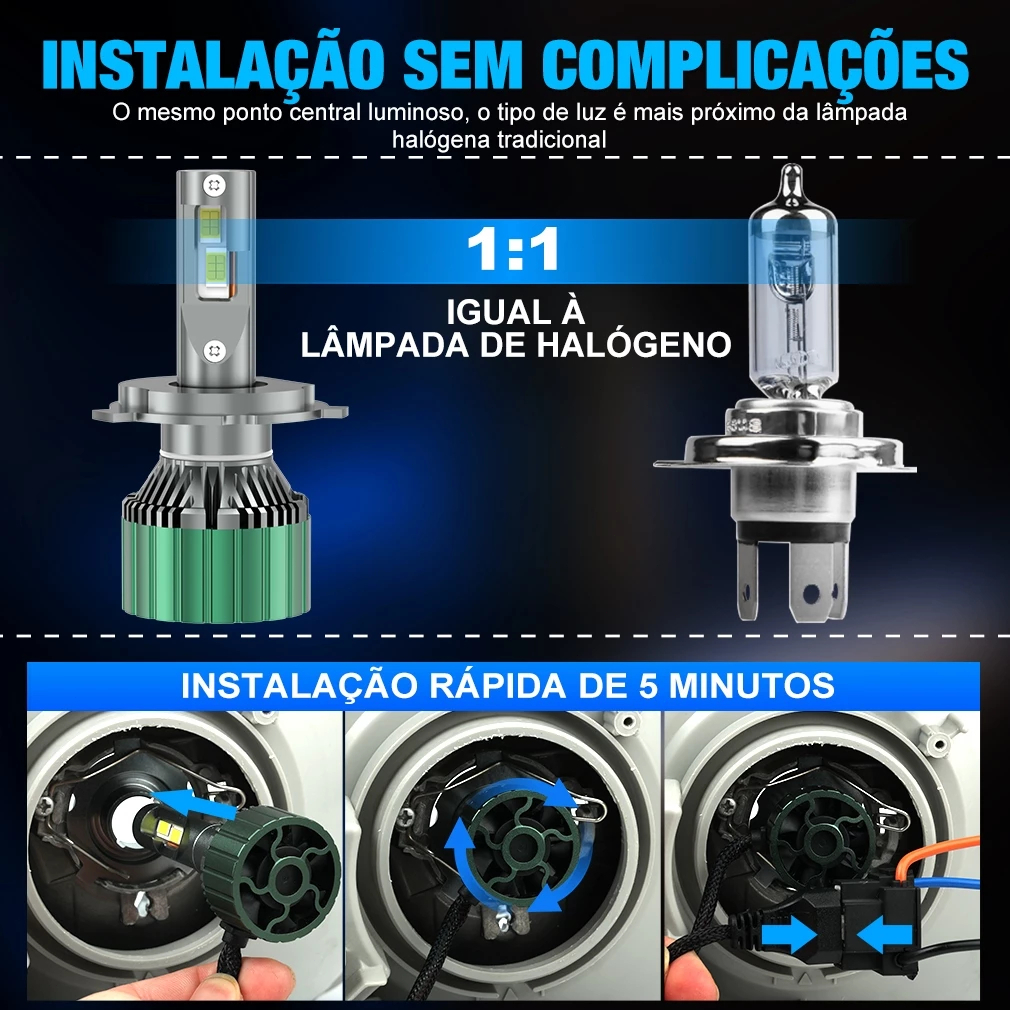 INSTALAÇÃO SEM COMPLICAÇÕES
O mesmo ponto central luminoso, o tipo de luz é mais próximo da lâmpada halógena tradicional

1:1
IGUAL À LÂMPADA DE HALÓGENO

INSTALAÇÃO RÁPIDA DE 5 MINUTOS