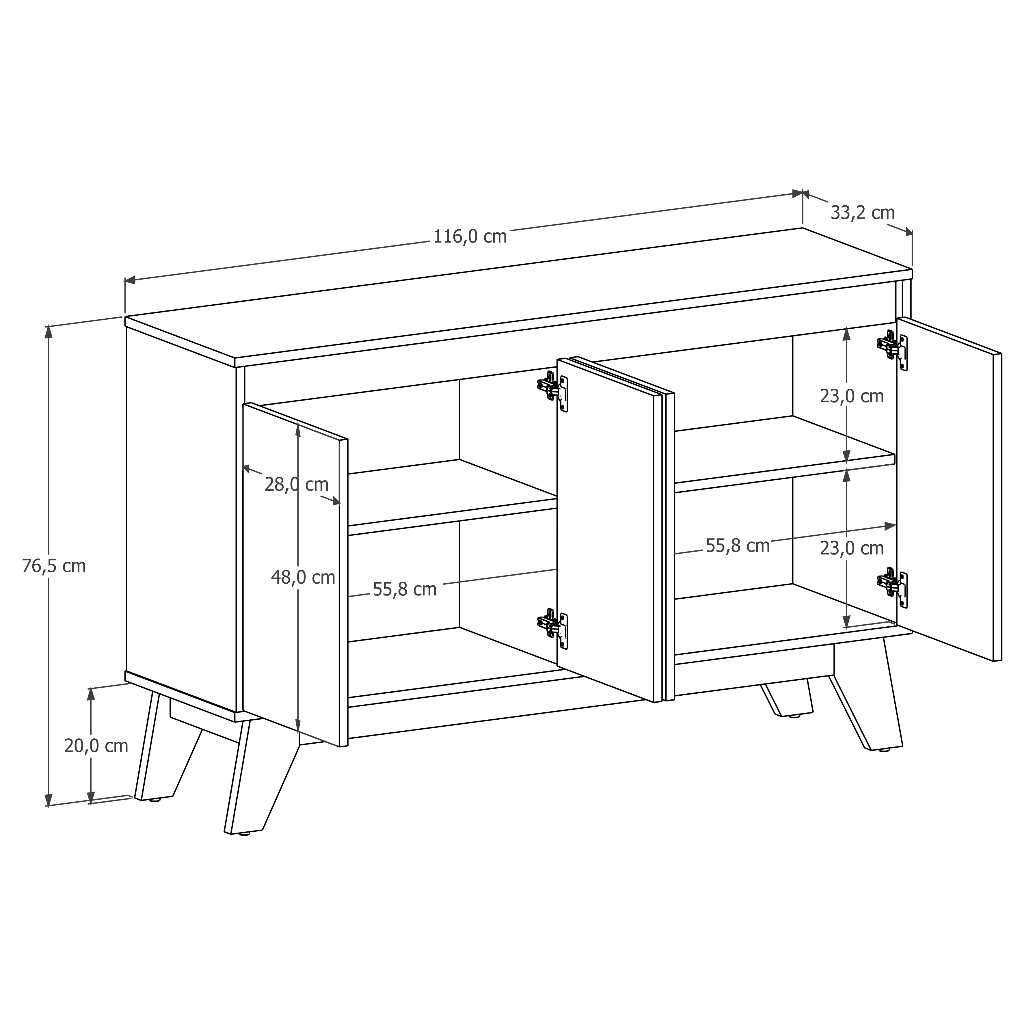 116,0 cm
33,2 cm
76,5 cm
28,0 cm
48,0 cm
55,8 cm
23,0 cm
55,8 cm
23,0 cm
20,0 cm