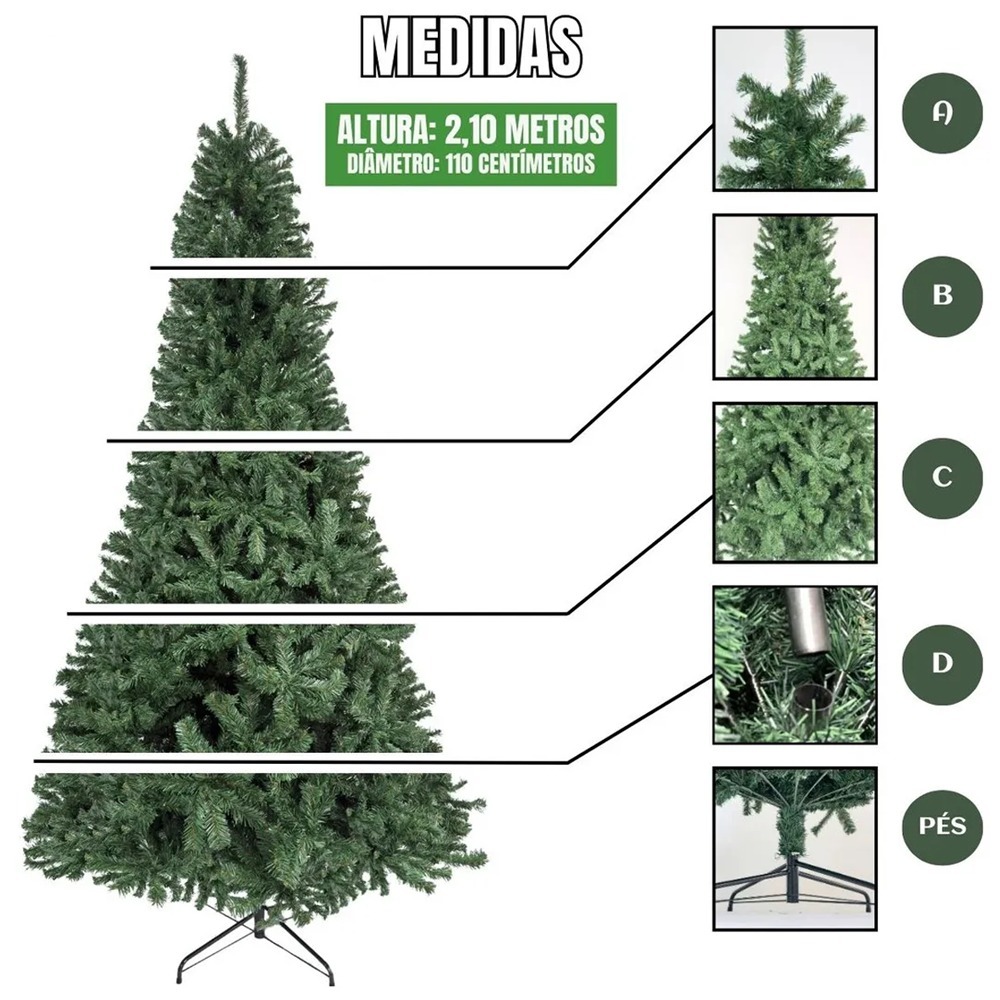 MEDIDAS

ALTURA: 2,10 METROS
DIÂMETRO: 110 CENTÍMETROS

A

B

C

D

PÉS