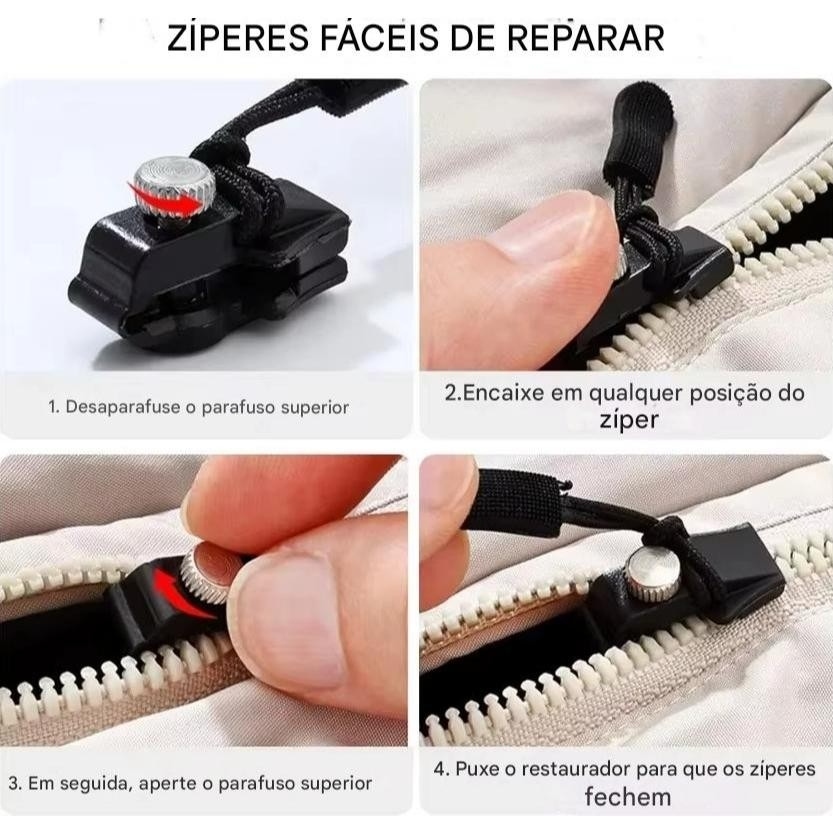 ZÍPERES FÁCEIS DE REPARAR

1. Desaparafuse o parafuso superior

2.Encaixe em qualquer posição do zíper

3. Em seguida, aperte o parafuso superior

4. Puxe o restaurador para que os zíperes fechem