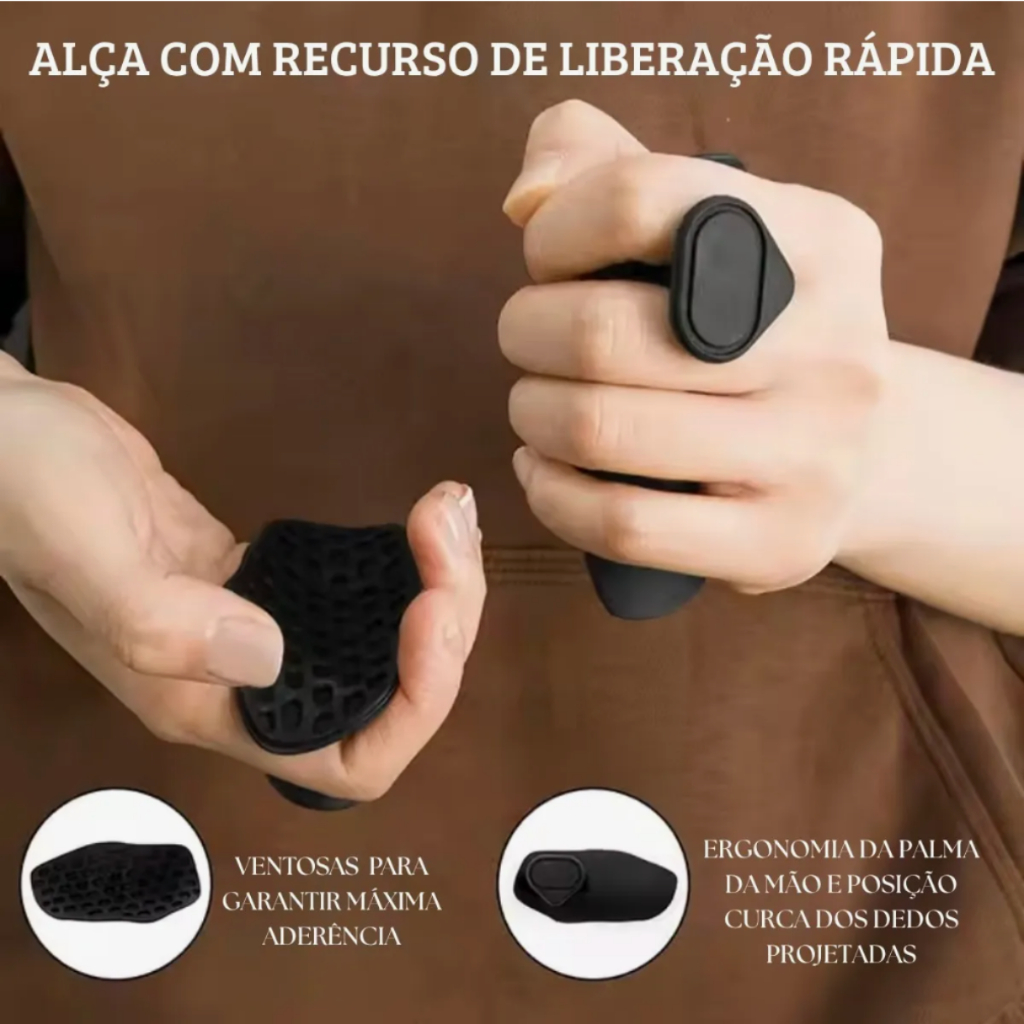 ALÇA COM RECURSO DE LIBERAÇÃO RÁPIDA

VENTOSAS PARA GARANTIR MÁXIMA ADERÊNCIA

ERGONOMIA DA PALMA DA MÃO E POSIÇÃO CURCA DOS DEDOS PROJETADAS