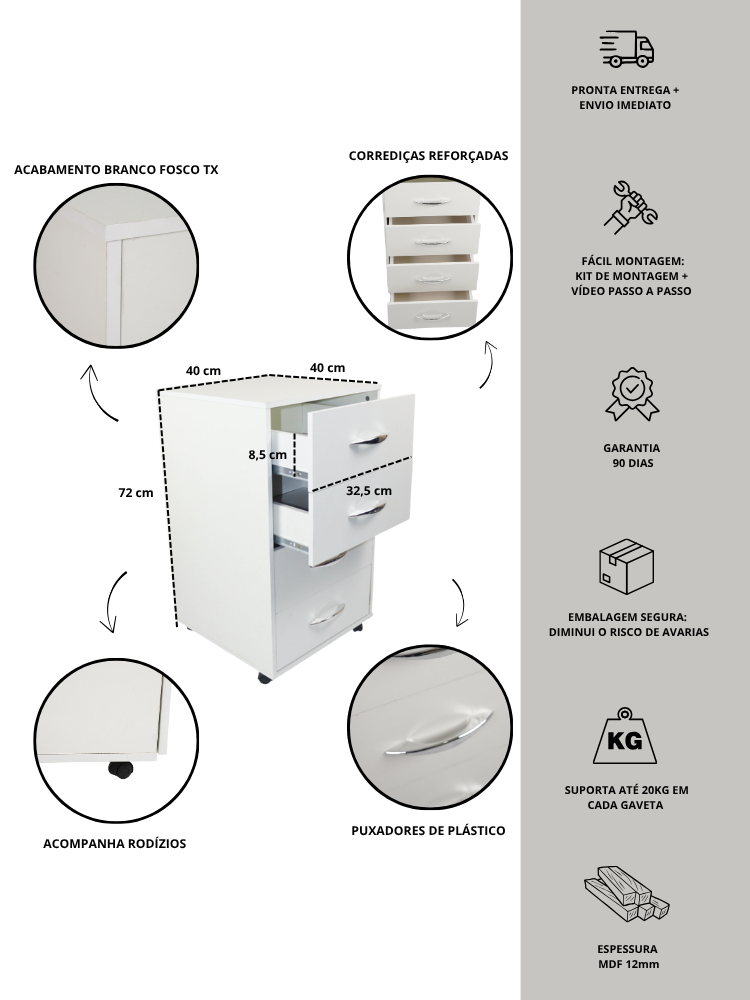 ACABAMENTO BRANCO FOSCO TX

CORREDIÇAS REFORÇADAS

40 cm

40 cm

8,5 cm

72 cm

32,5 cm

ACOMPANHA RODÍZIOS

PUXADORES DE PLÁSTICO

PRONTA ENTREGA + ENVIO IMEDIATO

FÁCIL MONTAGEM: KIT DE MONTAGEM + VÍDEO PASSO A PASSO

GARANTIA 90 DIAS

EMBALAGEM SEGURA: DIMINUI O RISCO DE AVARIAS

KG

SUPORTA ATÉ 20KG EM CADA GAVETA

ESPESSURA MDF 12mm