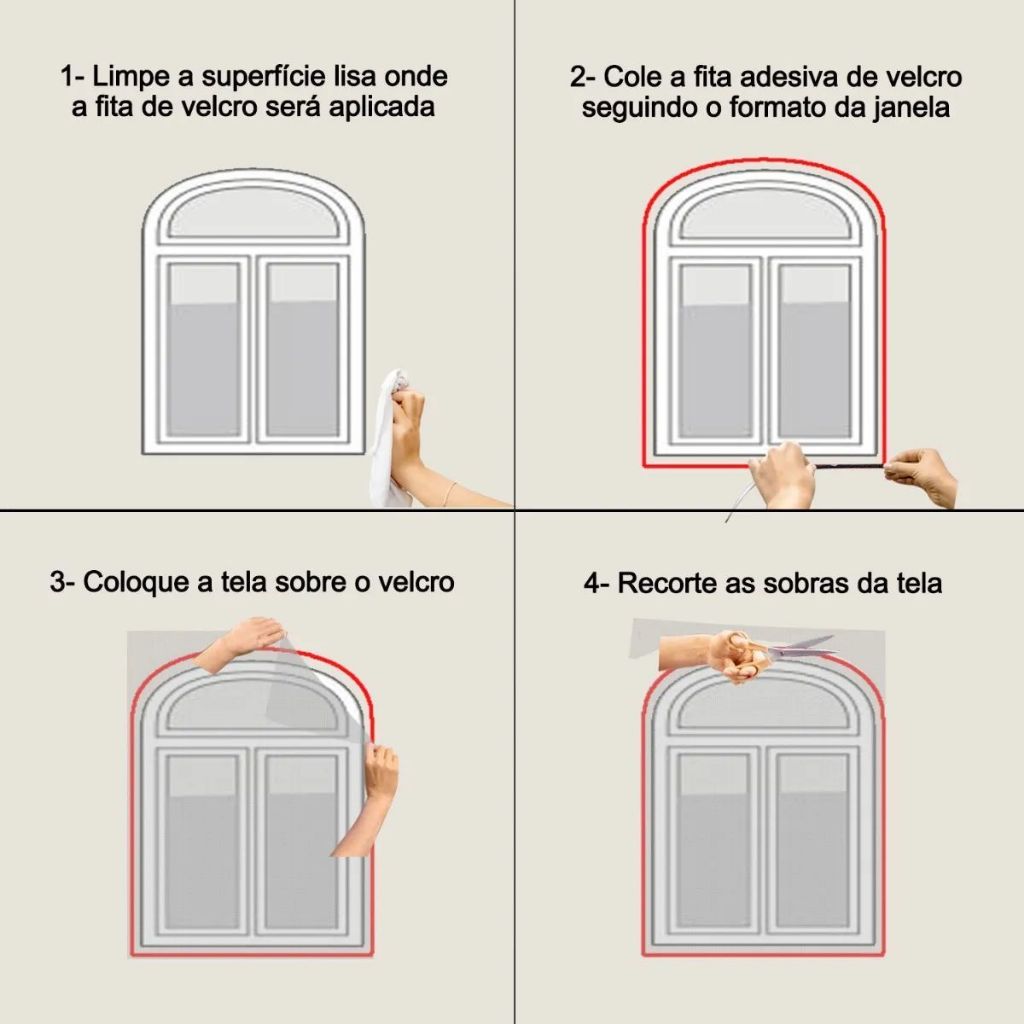 1- Limpe a superfície lisa onde a fita de velcro será aplicada

2- Cole a fita adesiva de velcro seguindo o formato da janela

3- Coloque a tela sobre o velcro

4- Recorte as sobras da tela