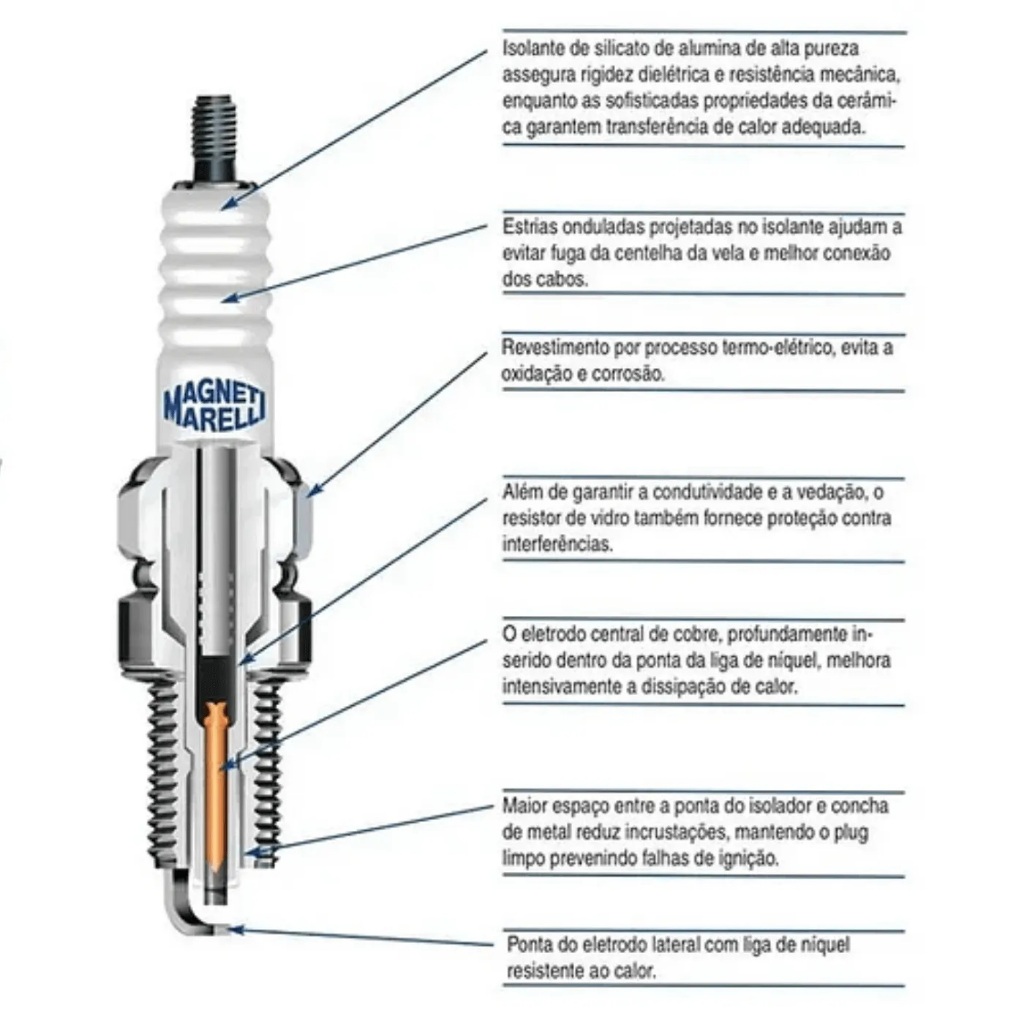 MAGNETI MARELLI

Isolante de silicato de alumina de alta pureza assegura rigidez dielétrica e resistência mecânica, enquanto as sofisticadas propriedades da cerâmica garantem transferência de calor adequada.

Estrias onduladas projetadas no isolante ajudam a evitar fuga da centelha da vela e melhor conexão dos cabos.

Revestimento por processo termo-elétrico, evita a oxidação e corrosão.

Além de garantir a condutividade e a vedação, o resistor de vidro também fornece proteção contra interferências.

O eletrodo central de cobre, profundamente inserido dentro da ponta da liga de níquel, melhora intensivamente a dissipação de calor.

Maior espaço entre a ponta do isolador e concha de metal reduz incrustações, mantendo o plug limpo prevenindo falhas de ignição.

Ponta do eletrodo lateral com liga de níquel resistente ao calor.