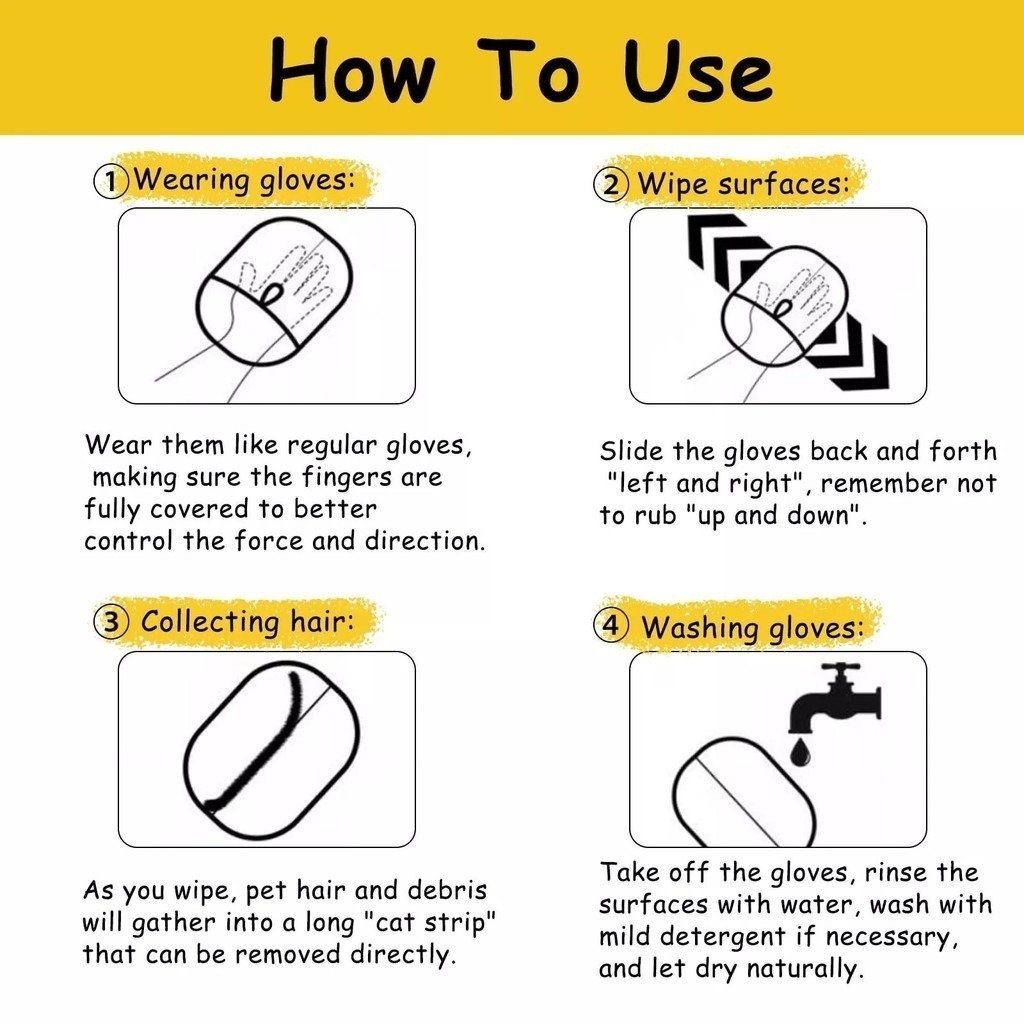 How To Use

① Wearing gloves:

Wear them like regular gloves, making sure the fingers are fully covered to better control the force and direction.

② Wipe surfaces:

Slide the gloves back and forth "left and right", remember not to rub "up and down".

③ Collecting hair:

As you wipe, pet hair and debris will gather into a long "cat strip" that can be removed directly.

④ Washing gloves:

Take off the gloves, rinse the surfaces with water, wash with mild detergent if necessary, and let dry naturally.