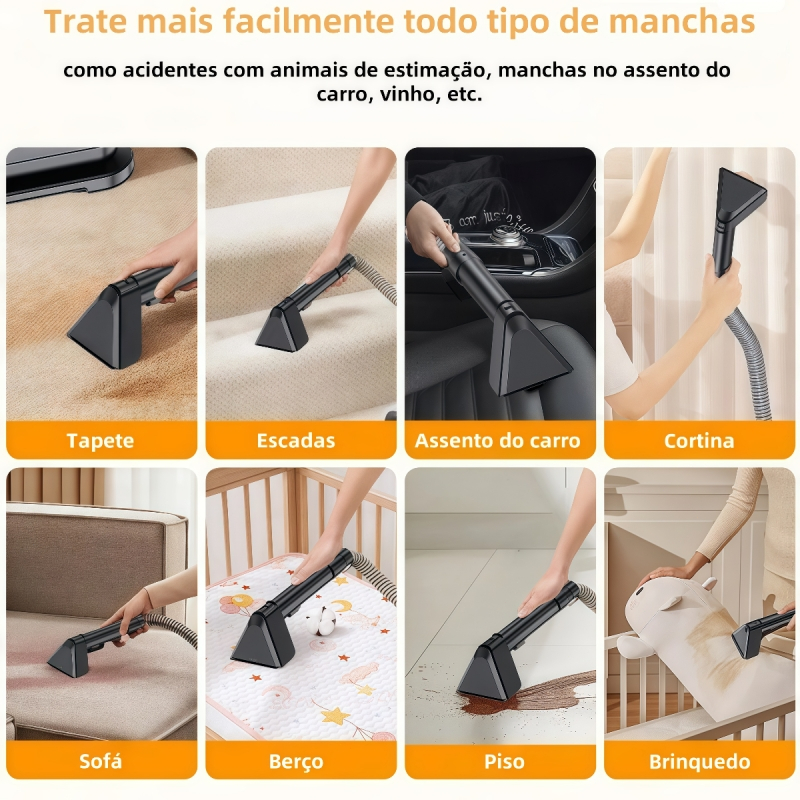 Trate mais facilmente todo tipo de manchas

como acidentes com animais de estimação, manchas no assento do carro, vinho, etc.

Tapete

Escadas

Assento do carro

Cortina

Sofá

Berço

Piso

Brinquedo