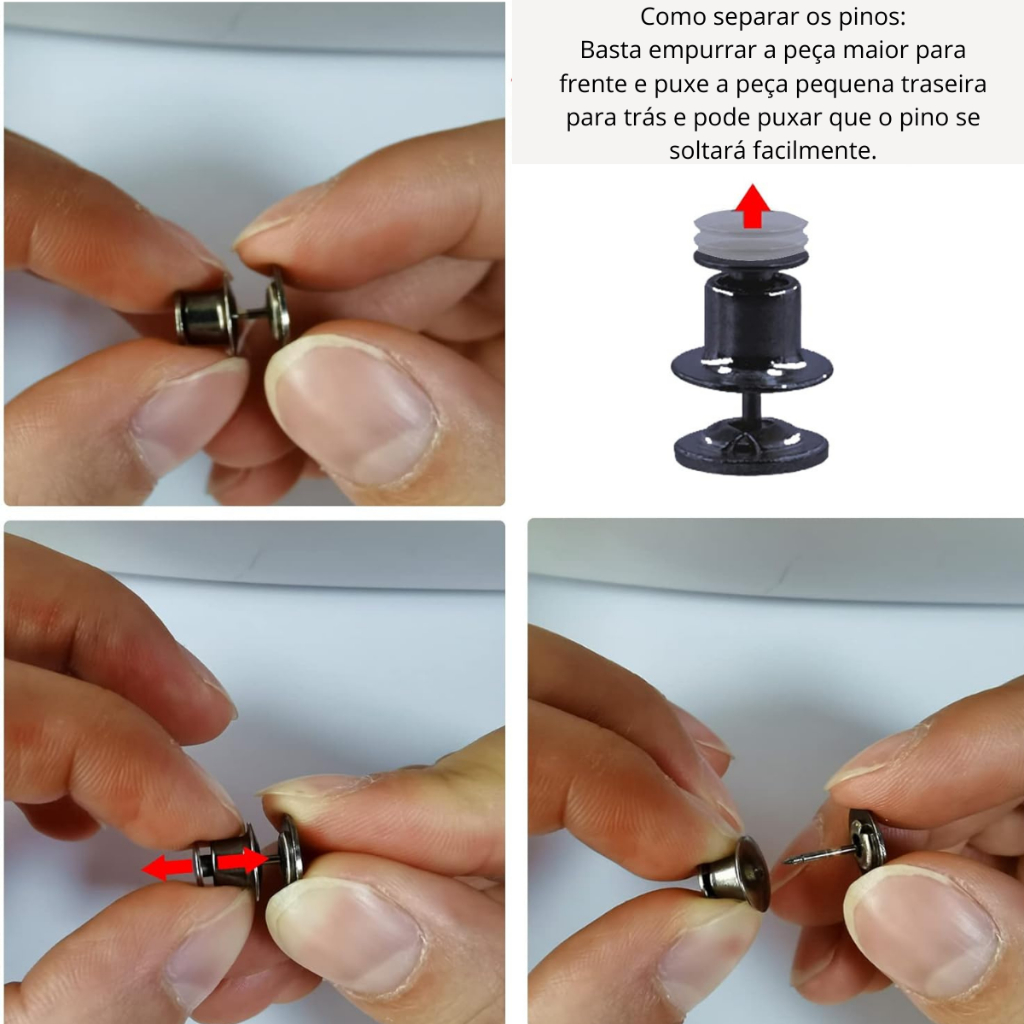 Como separar os pinos:
Basta empurrar a peça maior para frente e puxe a peça pequena traseira para trás e pode puxar que o pino se soltará facilmente.