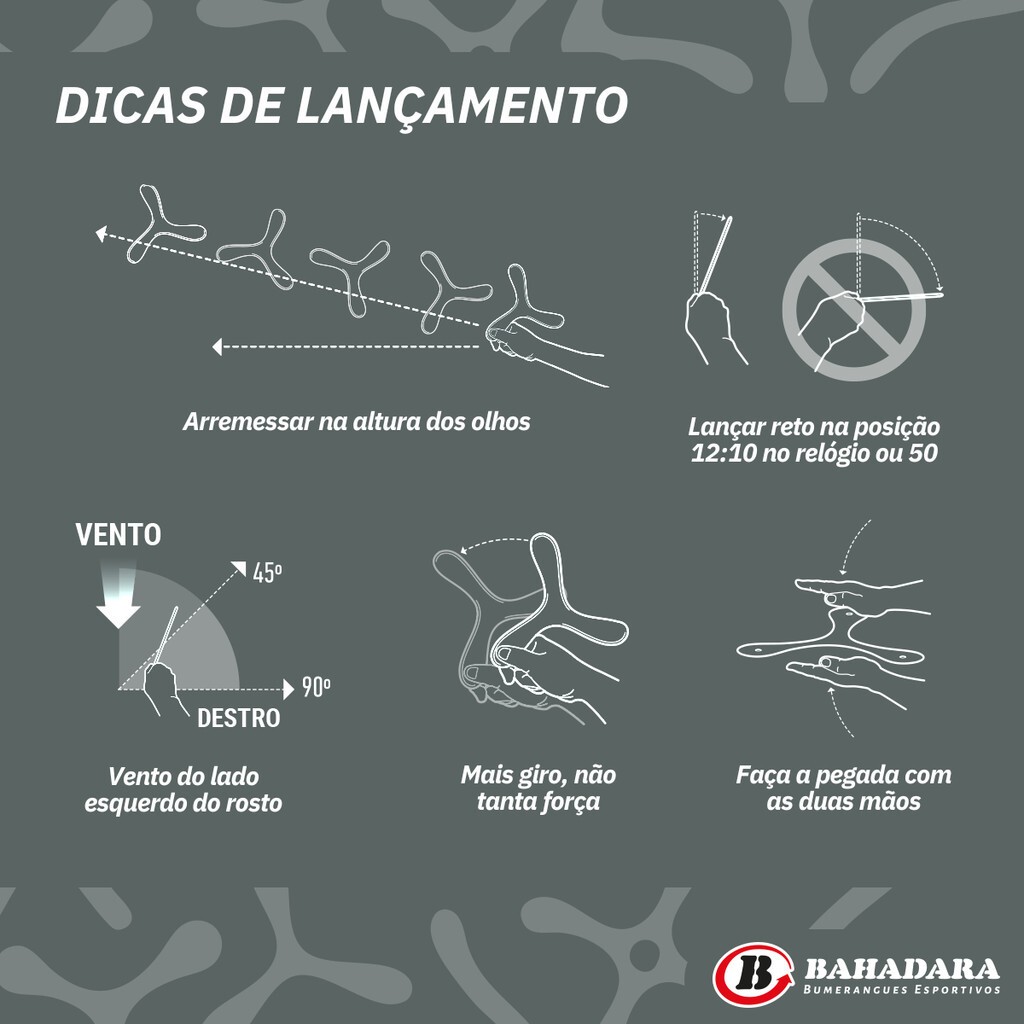 DICAS DE LANÇAMENTO

Arremessar na altura dos olhos

Lançar reto na posição 12:10 no relógio ou 50

VENTO

45º

90º

DESTRO

Vento do lado esquerdo do rosto

Mais giro, não tanta força

Faça a pegada com as duas mãos

B BAHADARA
Bumerangues Esportivos