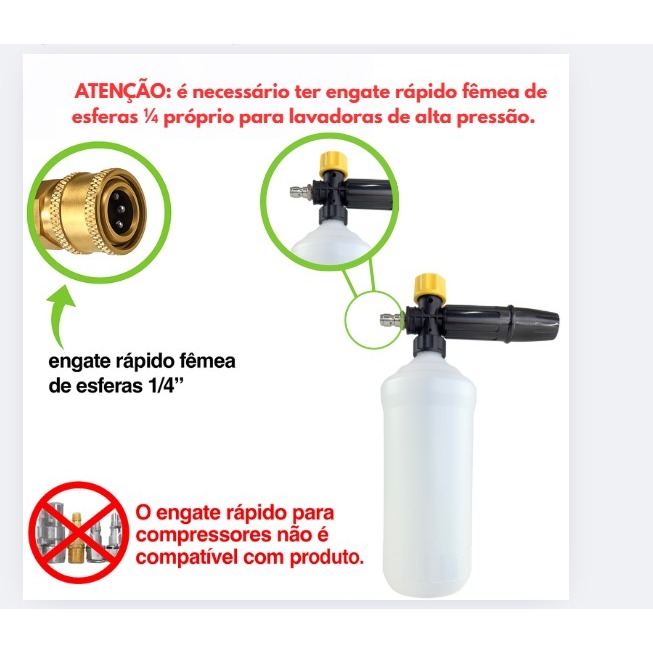 ATENÇÃO: é necessário ter engate rápido fêmea de esferas ¼ próprio para lavadoras de alta pressão.

engate rápido fêmea de esferas 1/4"

O engate rápido para compressores não é compatível com produto.