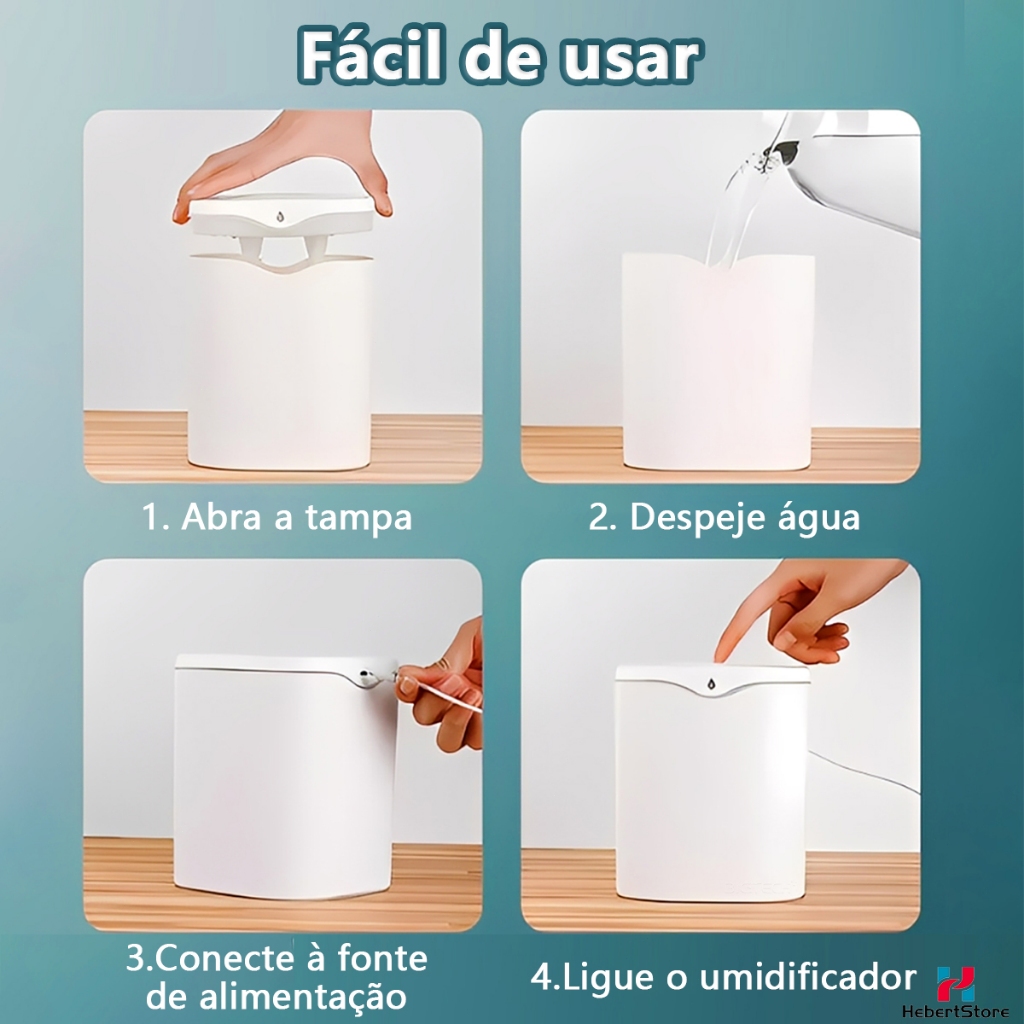 Fácil de usar

1. Abra a tampa

2. Despeje água

3.Conecte à fonte de alimentação

4.Ligue o umidificador

HebertStore