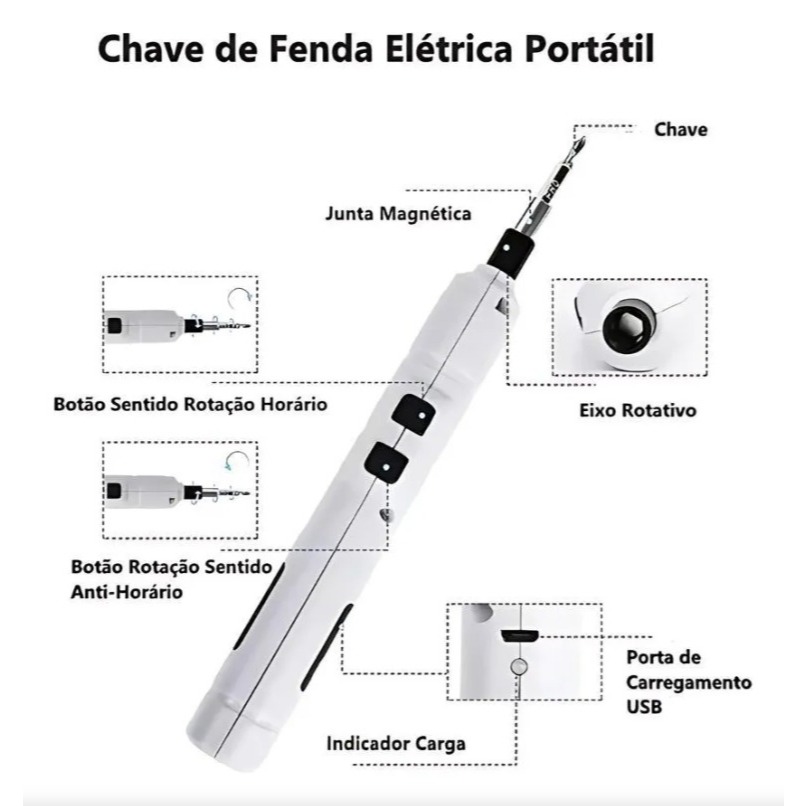 Chave de Fenda Elétrica Portátil

Chave

Junta Magnética

Botão Sentido Rotação Horário

Eixo Rotativo

Botão Rotação Sentido Anti-Horário

Porta de Carregamento USB

Indicador Carga