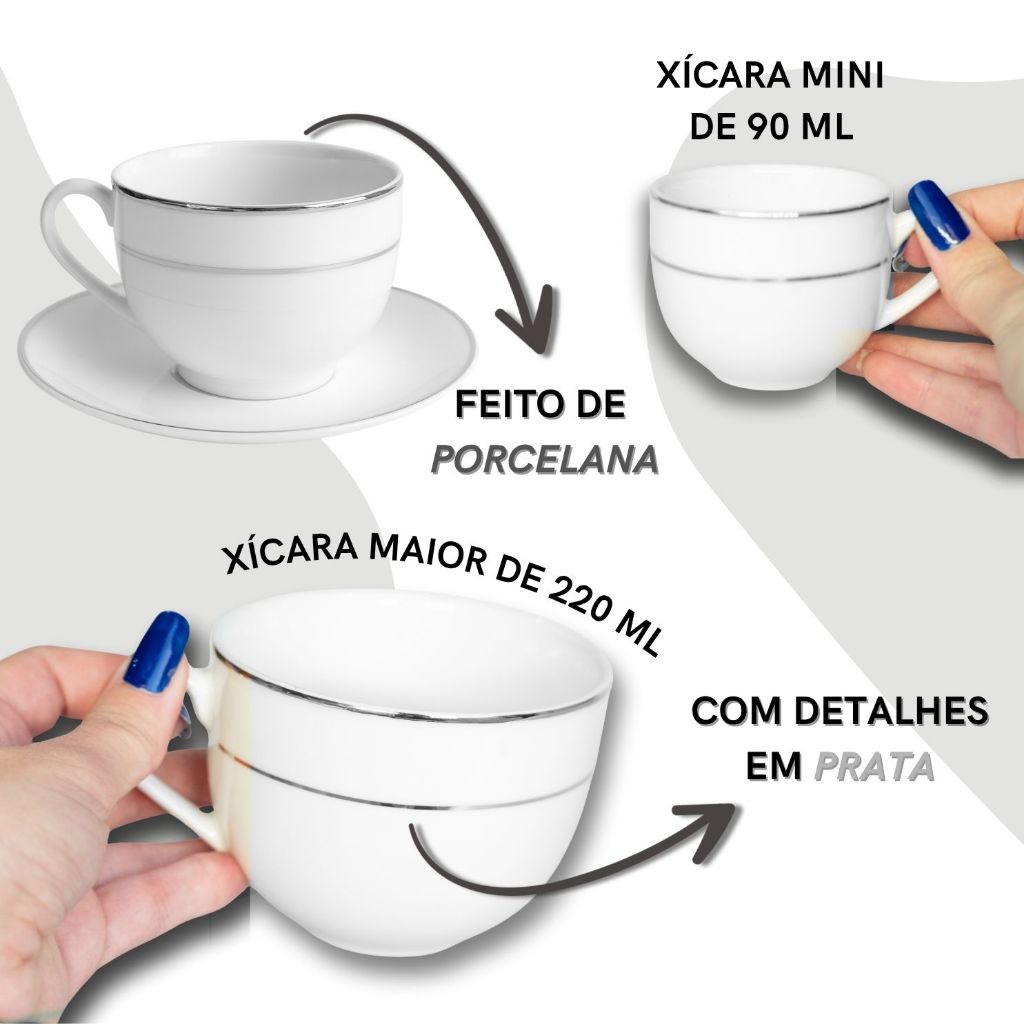 XÍCARA MINI DE 90 ML

FEITO DE PORCELANA

XÍCARA MAIOR DE 220 ML

COM DETALHES EM PRATA