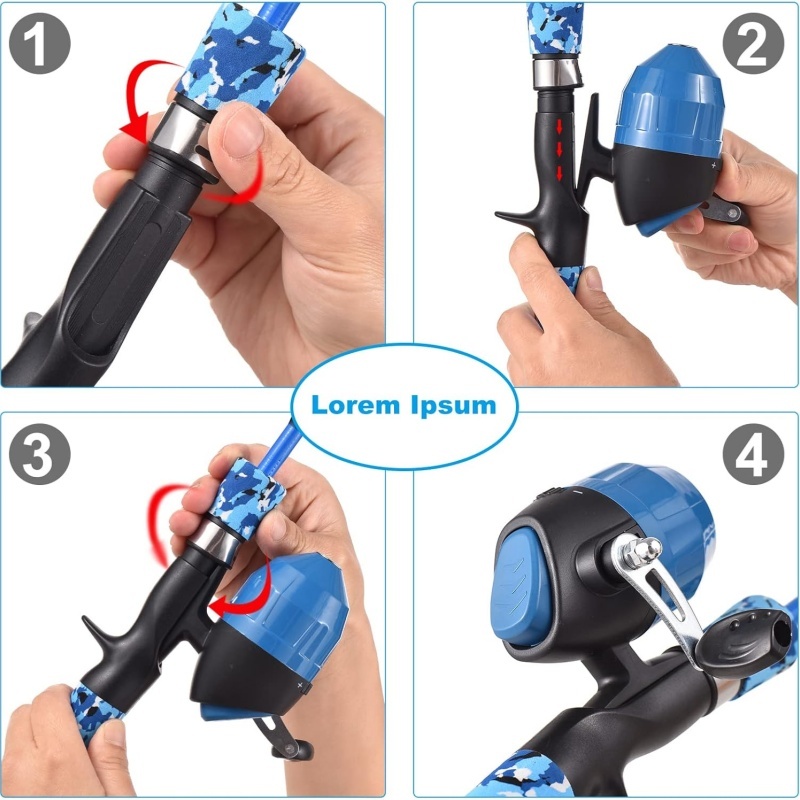 1

2

Lorem Ipsum

3

4