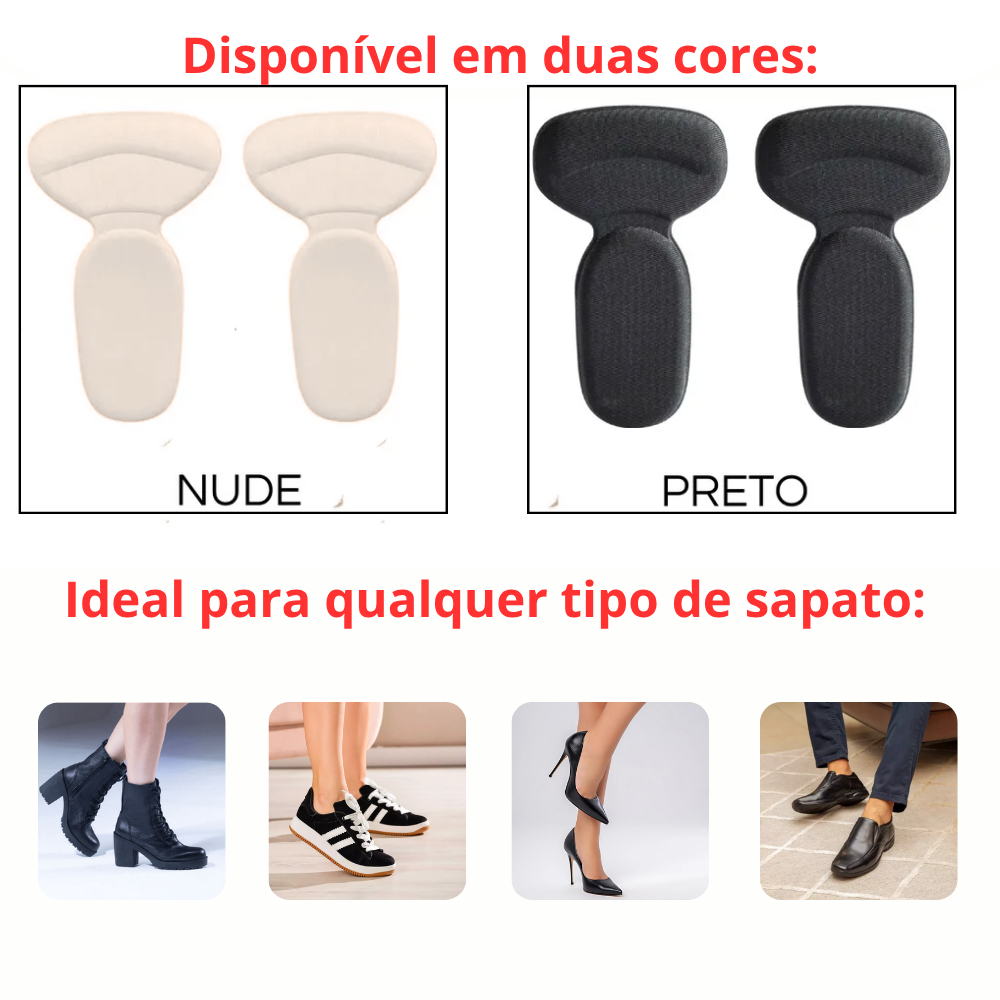 Disponível em duas cores:

NUDE

PRETO

Ideal para qualquer tipo de sapato: