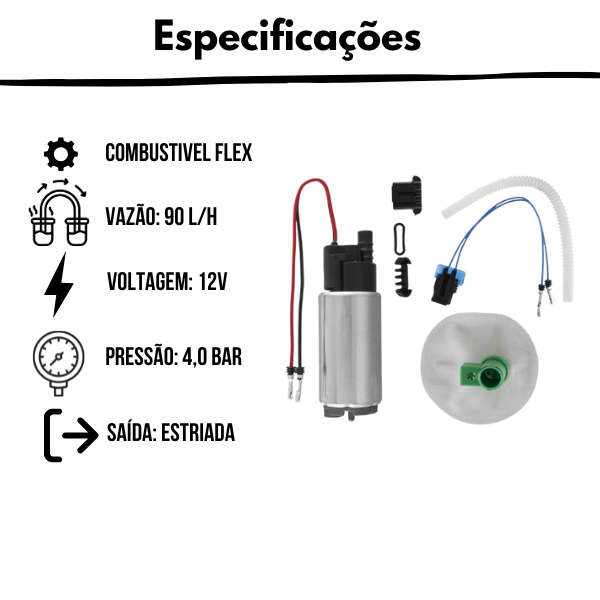 Especificações

COMBUSTIVEL FLEX

VAZÃO: 90 L/H

VOLTAGEM: 12V

PRESSÃO: 4,0 BAR

SAÍDA: ESTRIADA