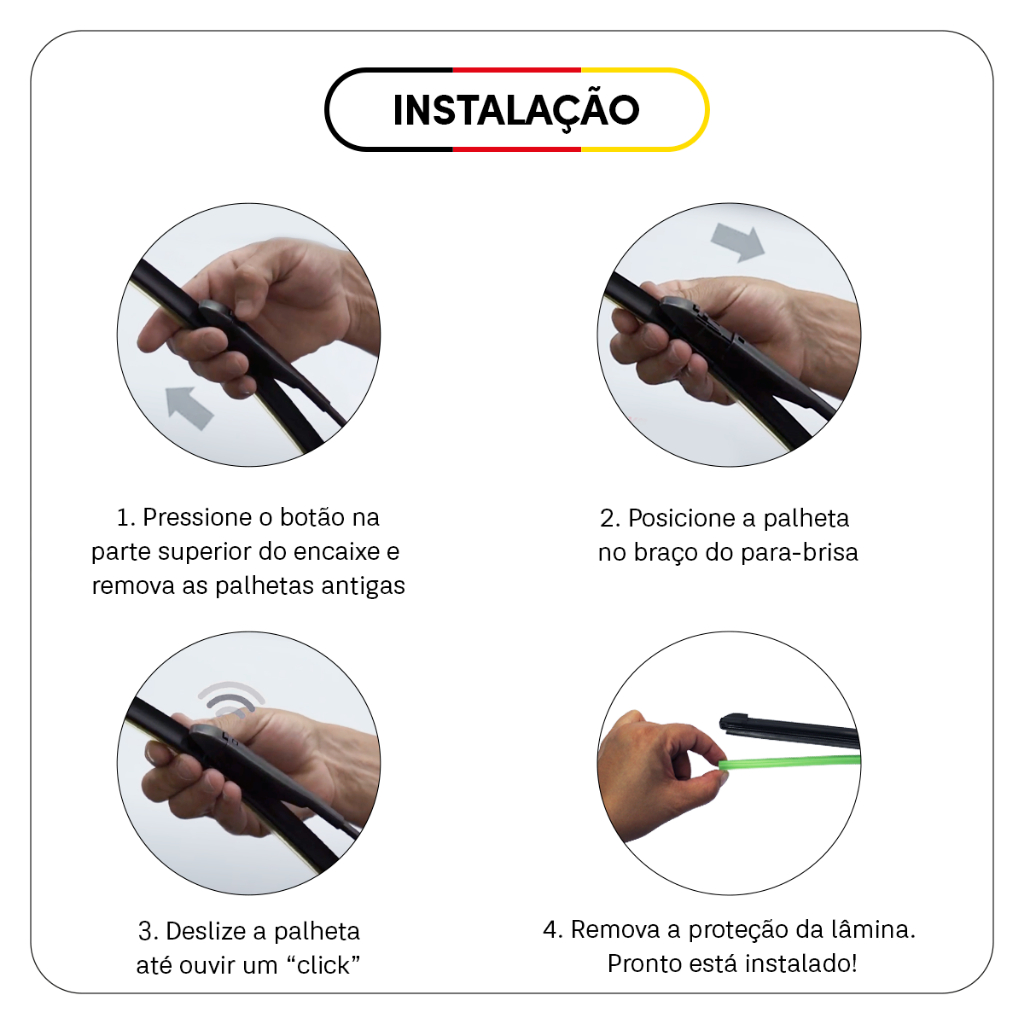 INSTALAÇÃO

1. Pressione o botão na parte superior do encaixe e remova as palhetas antigas

2. Posicione a palheta no braço do para-brisa

3. Deslize a palheta até ouvir um “click”

4. Remova a proteção da lâmina. Pronto está instalado!