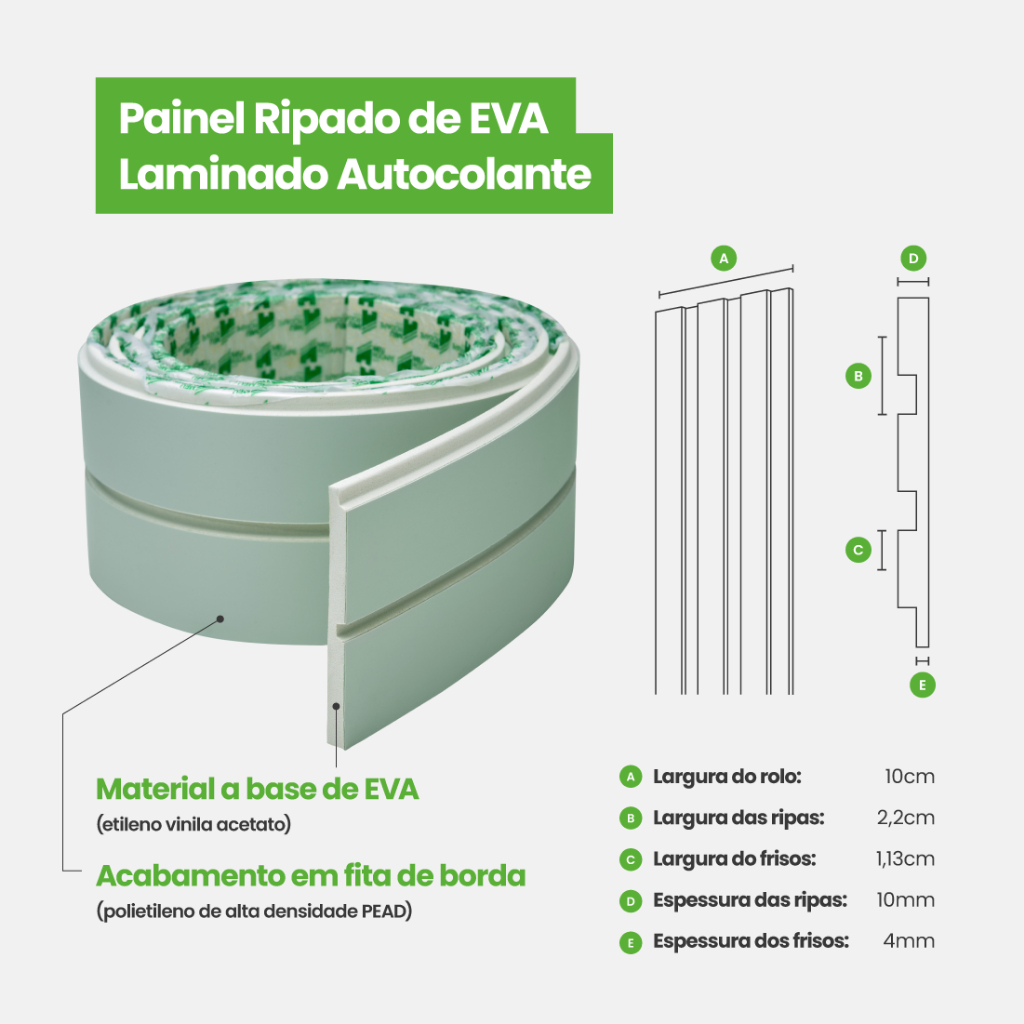 Painel Ripado de EVA
Laminado Autocolante

A

D

B

C

E

Material a base de EVA
(etileno vinila acetato)

Acabamento em fita de borda
(polietileno de alta densidade PEAD)

| | | |
|---|---|---|
| A | Largura do rolo: | 10cm |
| B | Largura das ripas: | 2,2cm |
| C | Largura do frisos: | 1,13cm |
| D | Espessura das ripas: | 10mm |
| E | Espessura dos frisos: | 4mm |