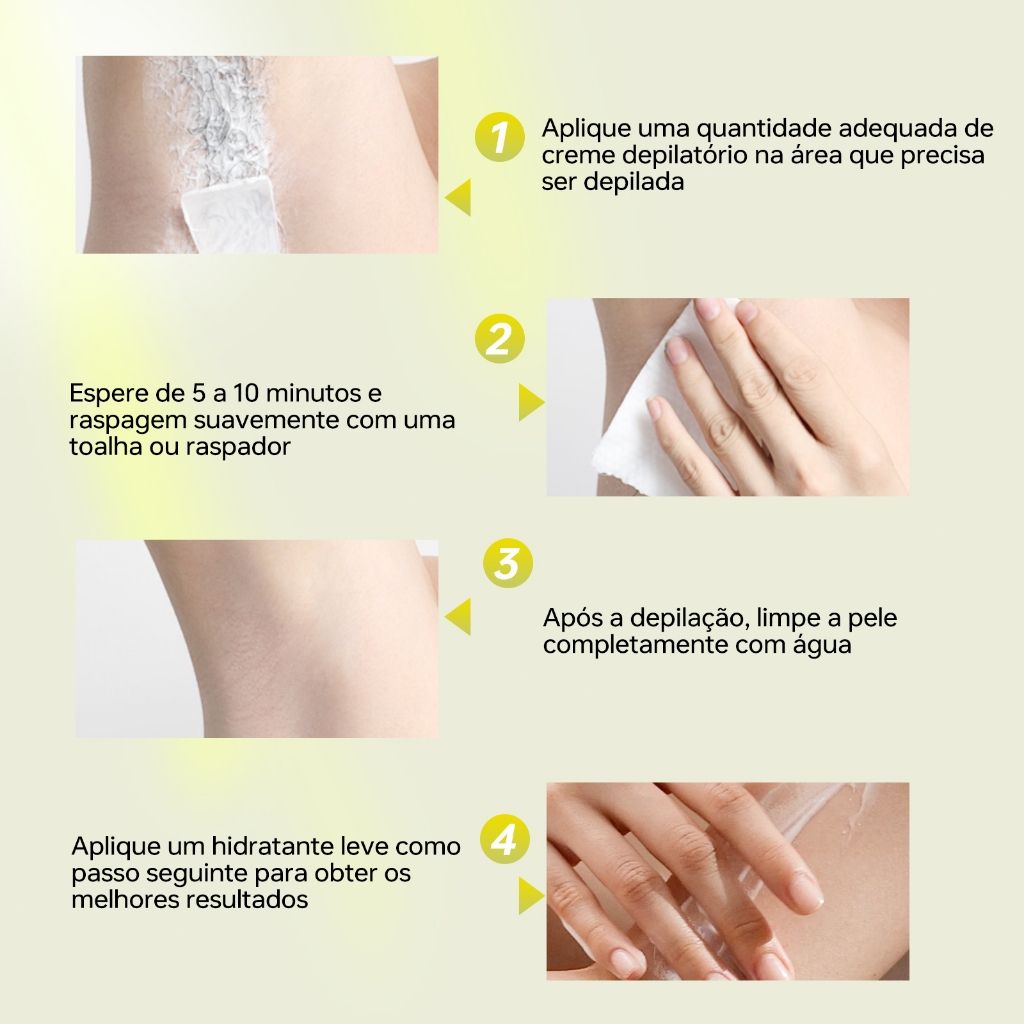 1

Aplique uma quantidade adequada de creme depilatório na área que precisa ser depilada

2

Espere de 5 a 10 minutos e raspagem suavemente com uma toalha ou raspador

3

Após a depilação, limpe a pele completamente com água

4

Aplique um hidratante leve como passo seguinte para obter os melhores resultados