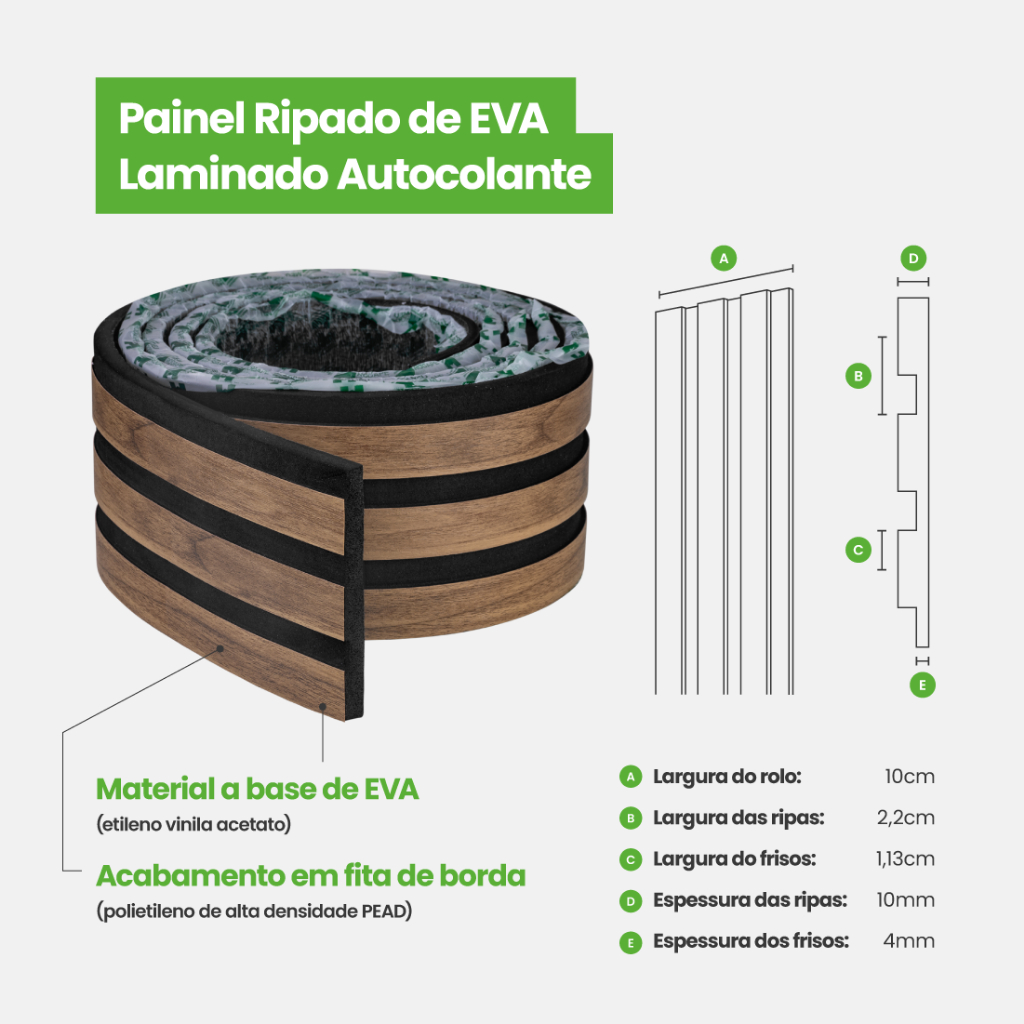 Painel Ripado de EVA
Laminado Autocolante

A

D

B

C

E

Material a base de EVA
(etileno vinila acetato)

Acabamento em fita de borda
(polietileno de alta densidade PEAD)

A Largura do rolo: 10cm
B Largura das ripas: 2,2cm
C Largura do frisos: 1,13cm
D Espessura das ripas: 10mm
E Espessura dos frisos: 4mm