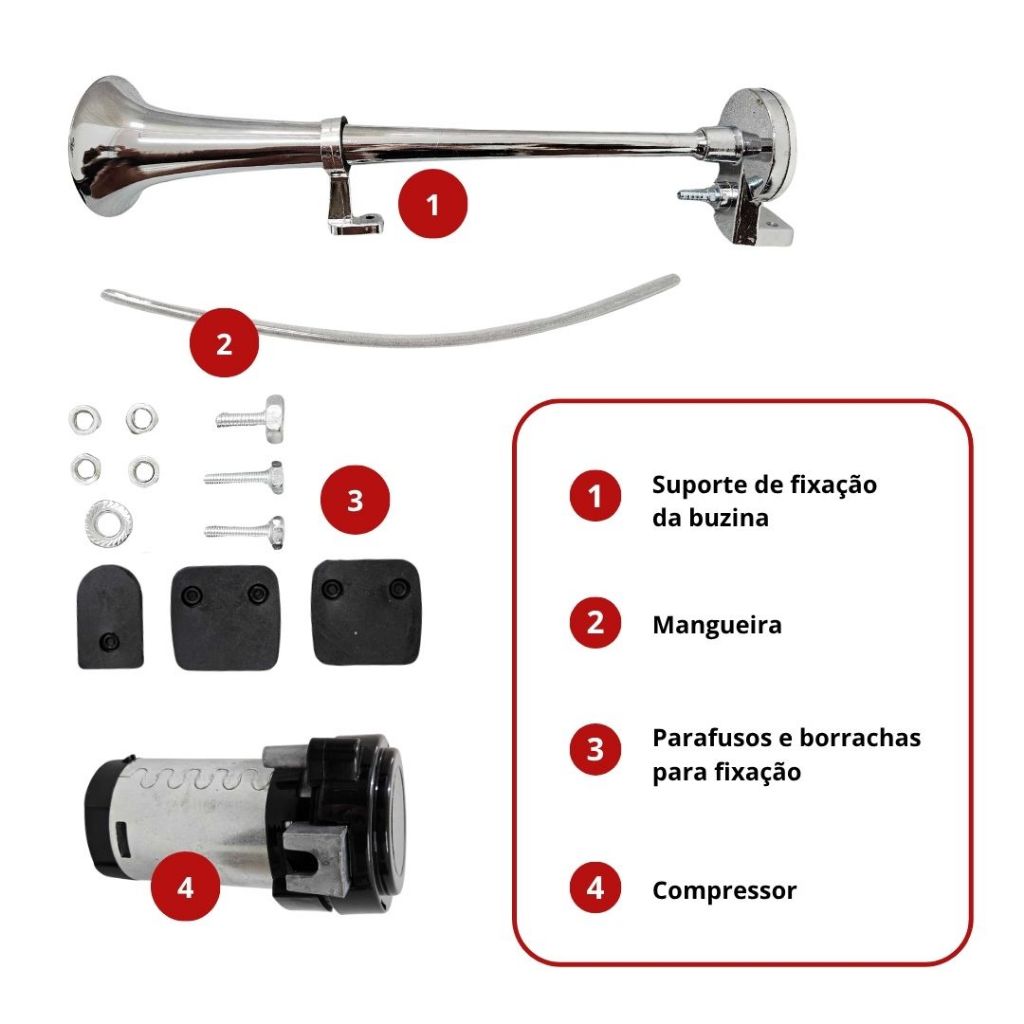 1

2

3

4

1 Suporte de fixação da buzina

2 Mangueira

3 Parafusos e borrachas para fixação

4 Compressor