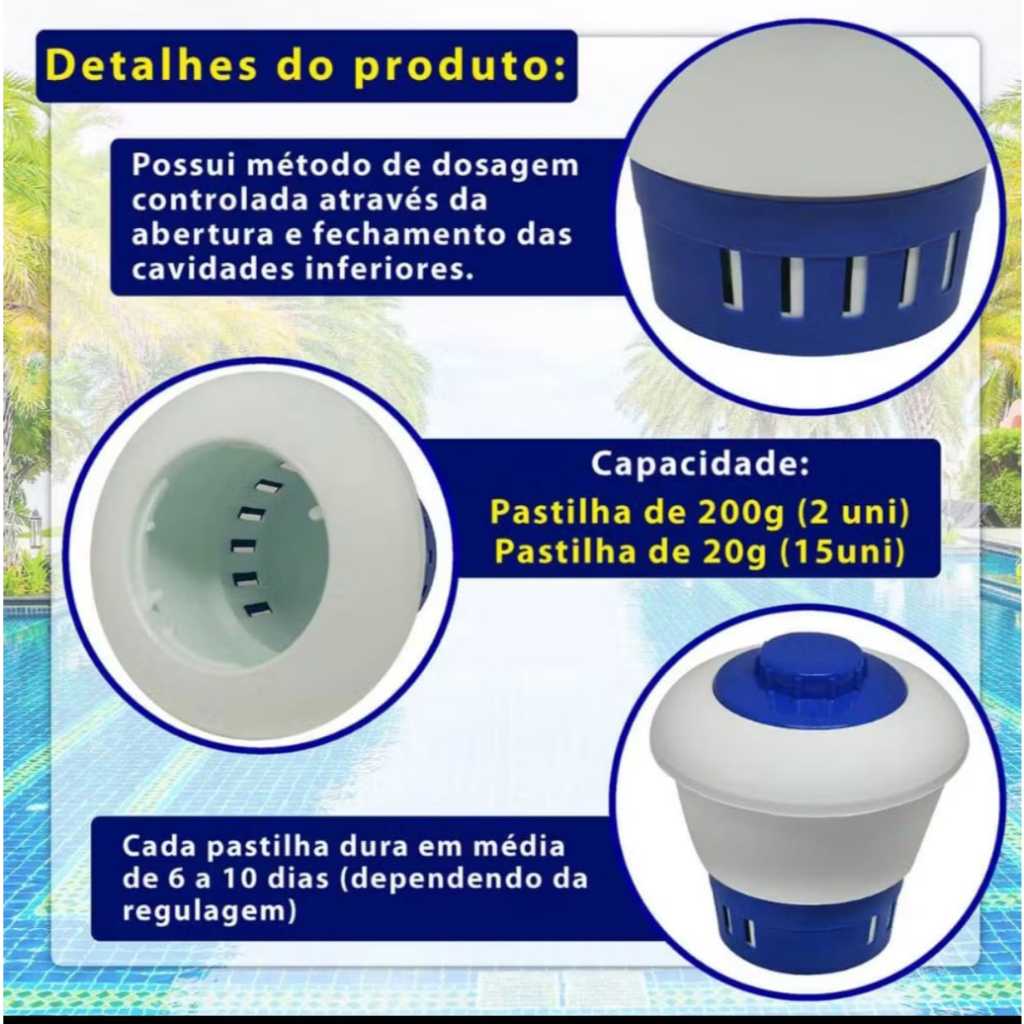 Detalhes do produto:

Possui método de dosagem controlada através da abertura e fechamento das cavidades inferiores.

Capacidade:
Pastilha de 200g (2 uni)
Pastilha de 20g (15uni)

Cada pastilha dura em média de 6 a 10 dias (dependendo da regulagem)