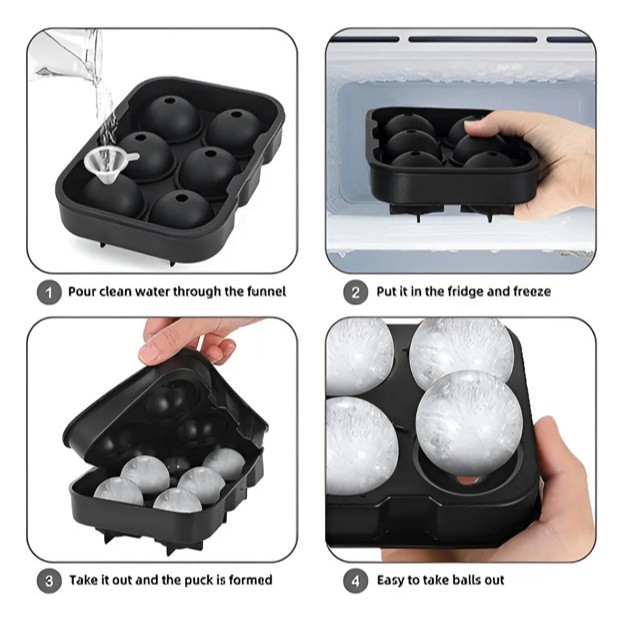 1 Pour clean water through the funnel

2 Put it in the fridge and freeze

3 Take it out and the puck is formed

4 Easy to take balls out