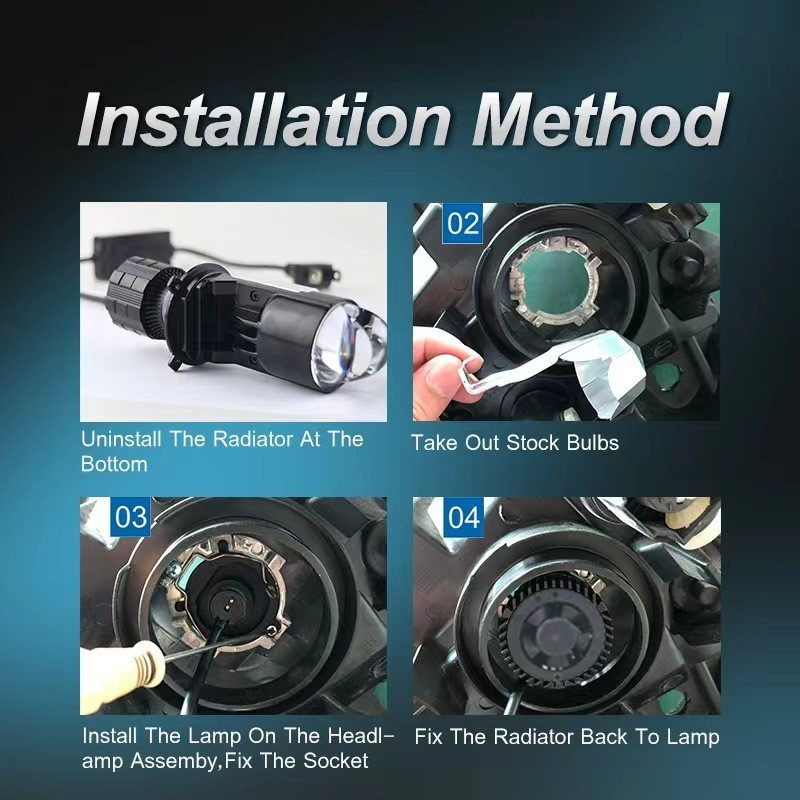 Installation Method

Uninstall The Radiator At The Bottom

02

Take Out Stock Bulbs

03

Install The Lamp On The Headlamp Assemby,Fix The Socket

04

Fix The Radiator Back To Lamp