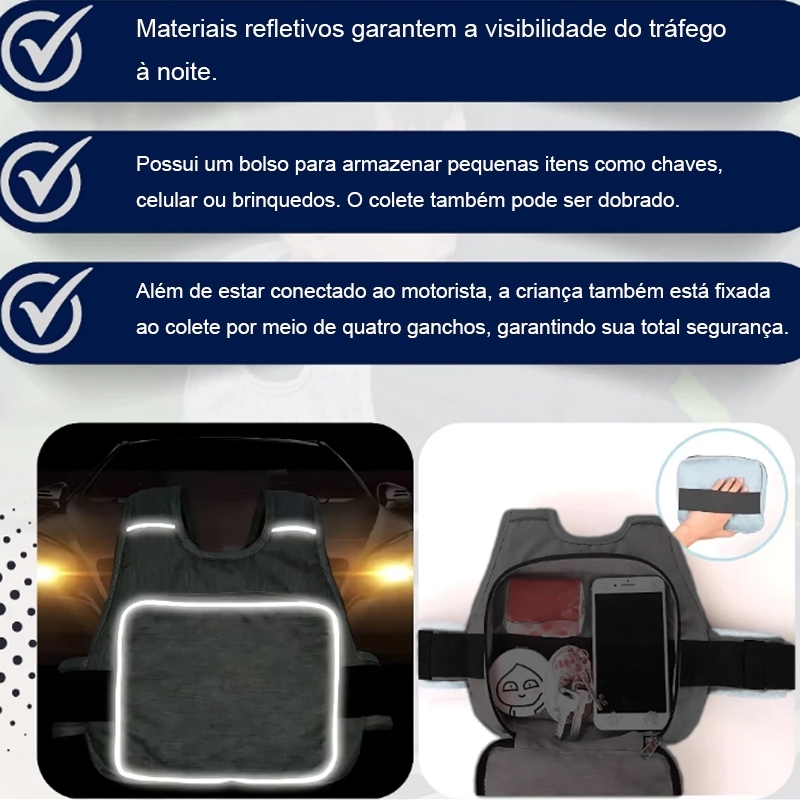 Materiais refletivos garantem a visibilidade do tráfego à noite.

Possui um bolso para armazenar pequenas itens como chaves, celular ou brinquedos. O colete também pode ser dobrado.

Além de estar conectado ao motorista, a criança também está fixada ao colete por meio de quatro ganchos, garantindo sua total segurança.