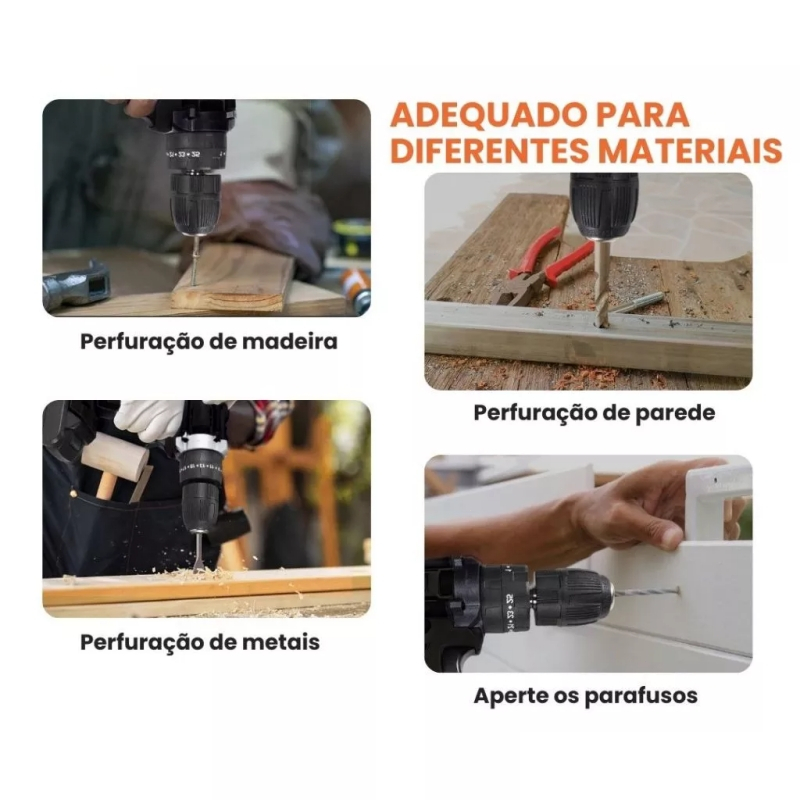 ADEQUADO PARA DIFERENTES MATERIAIS

Perfuração de madeira

Perfuração de parede

Perfuração de metais

Aperte os parafusos