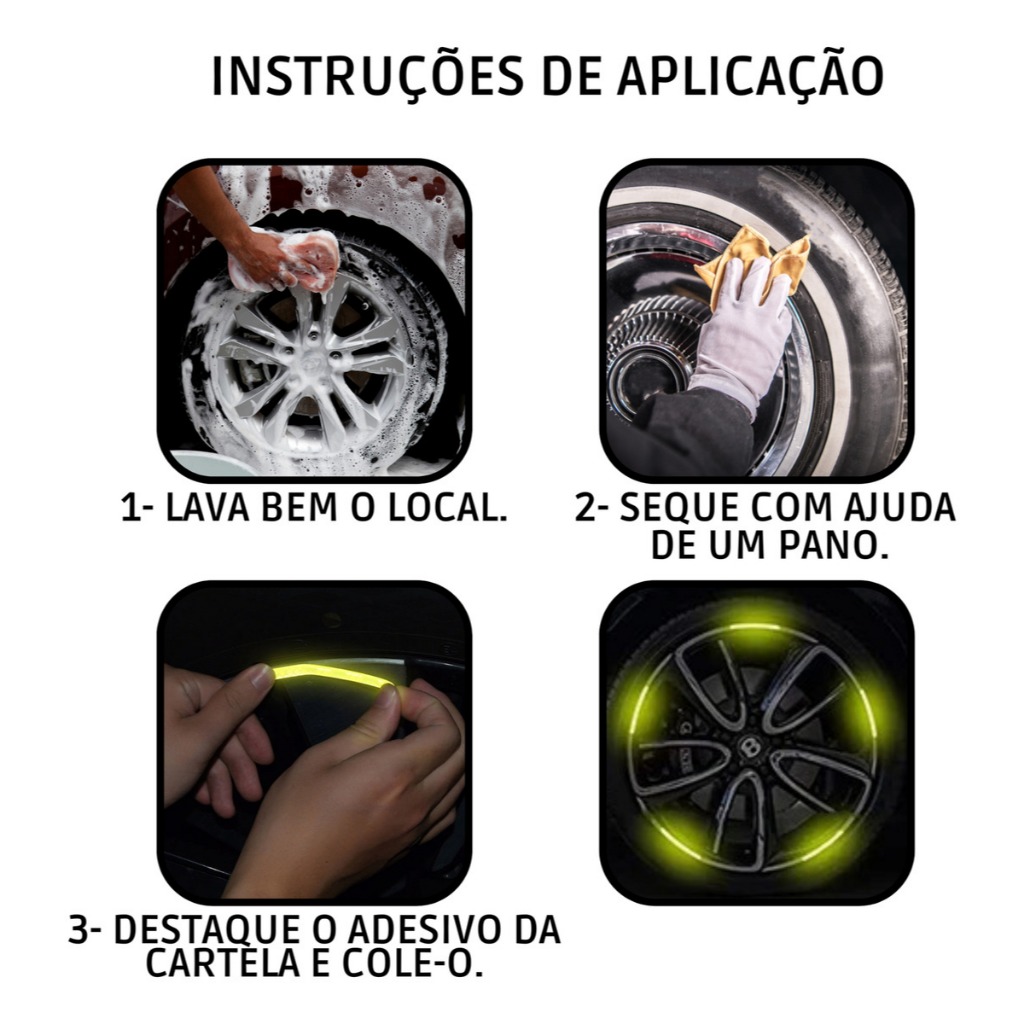 INSTRUÇÕES DE APLICAÇÃO

1- LAVA BEM O LOCAL.

2- SEQUE COM AJUDA DE UM PANO.

3- DESTAQUE O ADESIVO DA CARTELA E COLE-O.