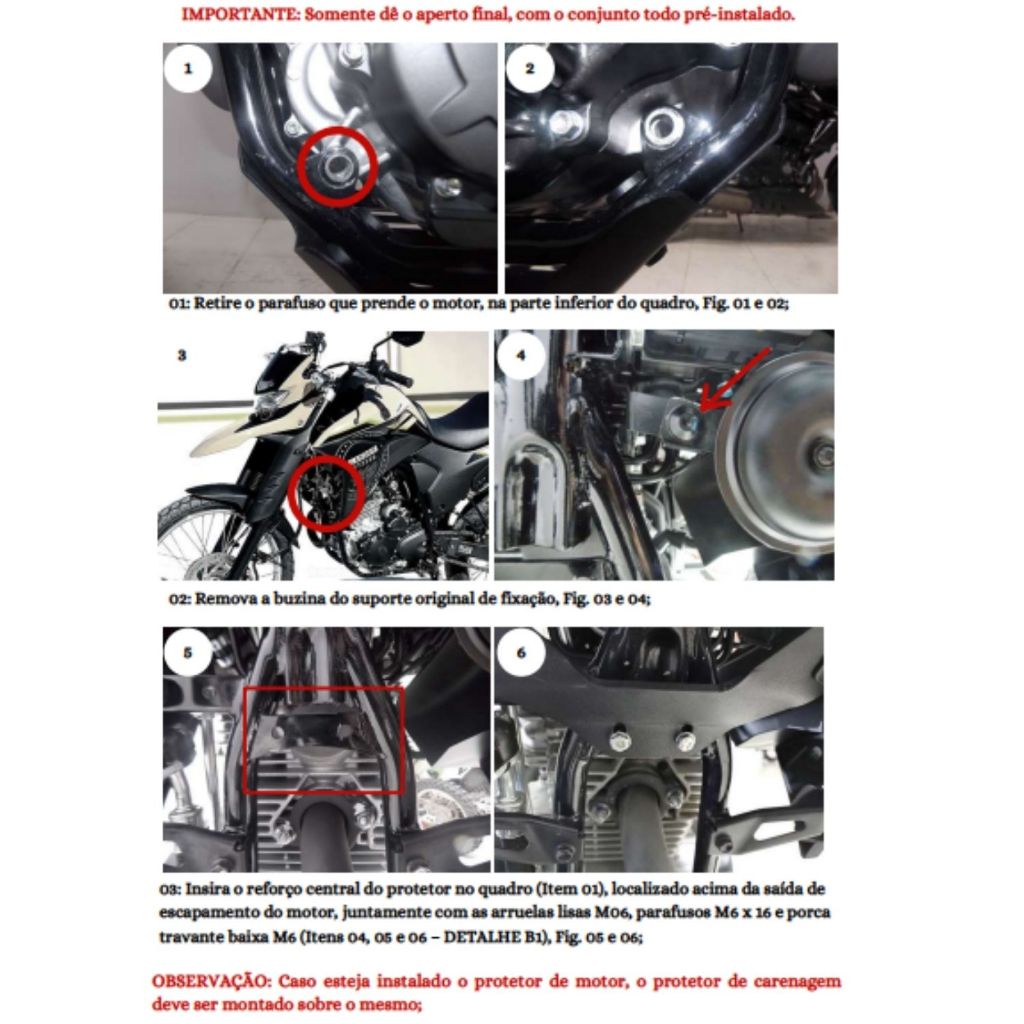 IMPORTANTE: Somente dê o aperto final, com o conjunto todo pré-instalado.

1

2

01: Retire o parafuso que prende o motor, na parte inferior do quadro, Fig. 01 e 02;

3

4

02: Remova a buzina do suporte original de fixação, Fig. 03 e 04;

5

6

03: Insira o reforço central do protetor no quadro (Item 01), localizado acima da saída de escapamento do motor, juntamente com as arruelas lisas M06, parafusos M6 x 16 e porca travante baixa M6 (Itens 04, 05 e 06 – DETALHE B1), Fig. 05 e 06;

OBSERVAÇÃO: Caso esteja instalado o protetor de motor, o protetor de carenagem deve ser montado sobre o mesmo;