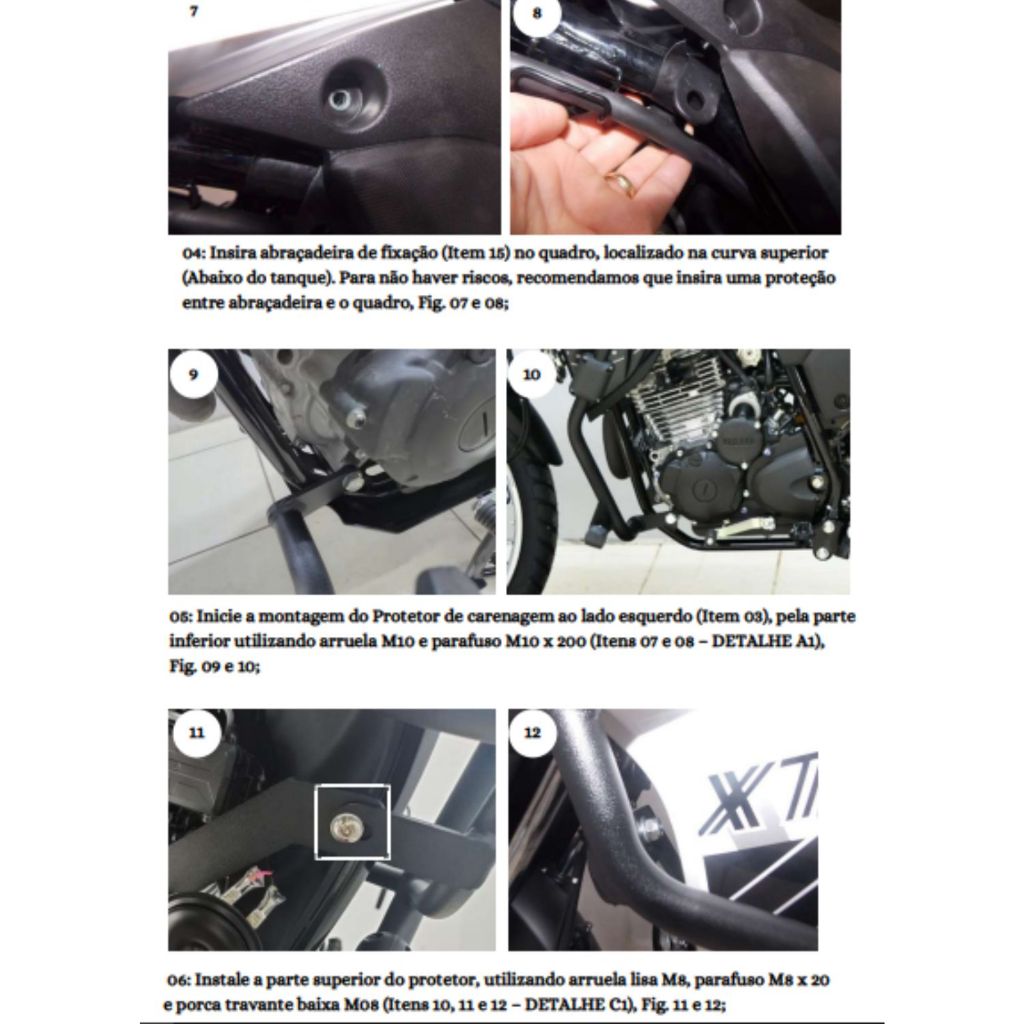 7

8

04: Insira abraçadeira de fixação (Item 15) no quadro, localizado na curva superior (Abaixo do tanque). Para não haver riscos, recomendamos que insira uma proteção entre abraçadeira e o quadro, Fig. 07 e 08;

9

10

05: Inicie a montagem do Protetor de carenagem ao lado esquerdo (Item 03), pela parte inferior utilizando arruela M10 e parafuso M10 x 200 (Itens 07 e 08 – DETALHE A1), Fig. 09 e 10;

11

12

XT

06: Instale a parte superior do protetor, utilizando arruela lisa M8, parafuso M8 x 20 e porca travante baixa M08 (Itens 10, 11 e 12 – DETALHE C1), Fig. 11 e 12;