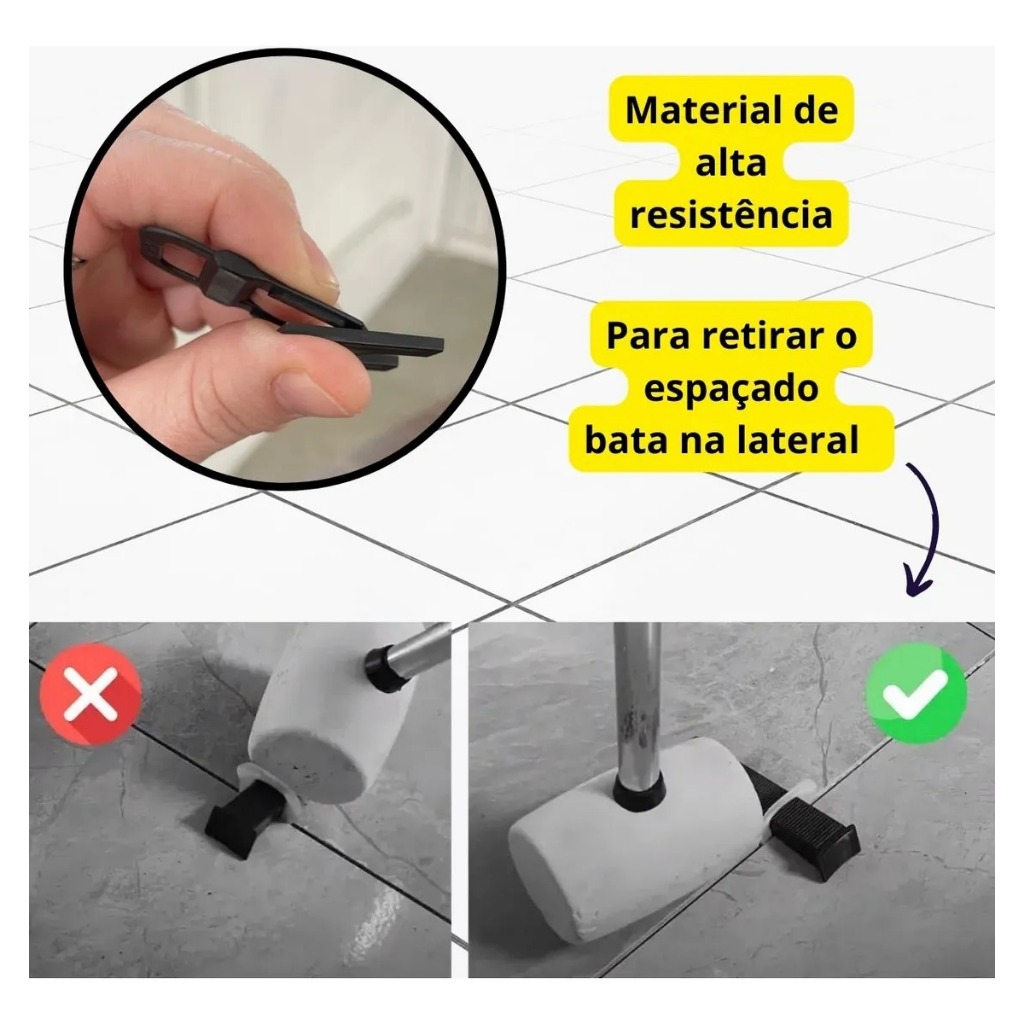 Material de alta resistência

Para retirar o espaçado bata na lateral