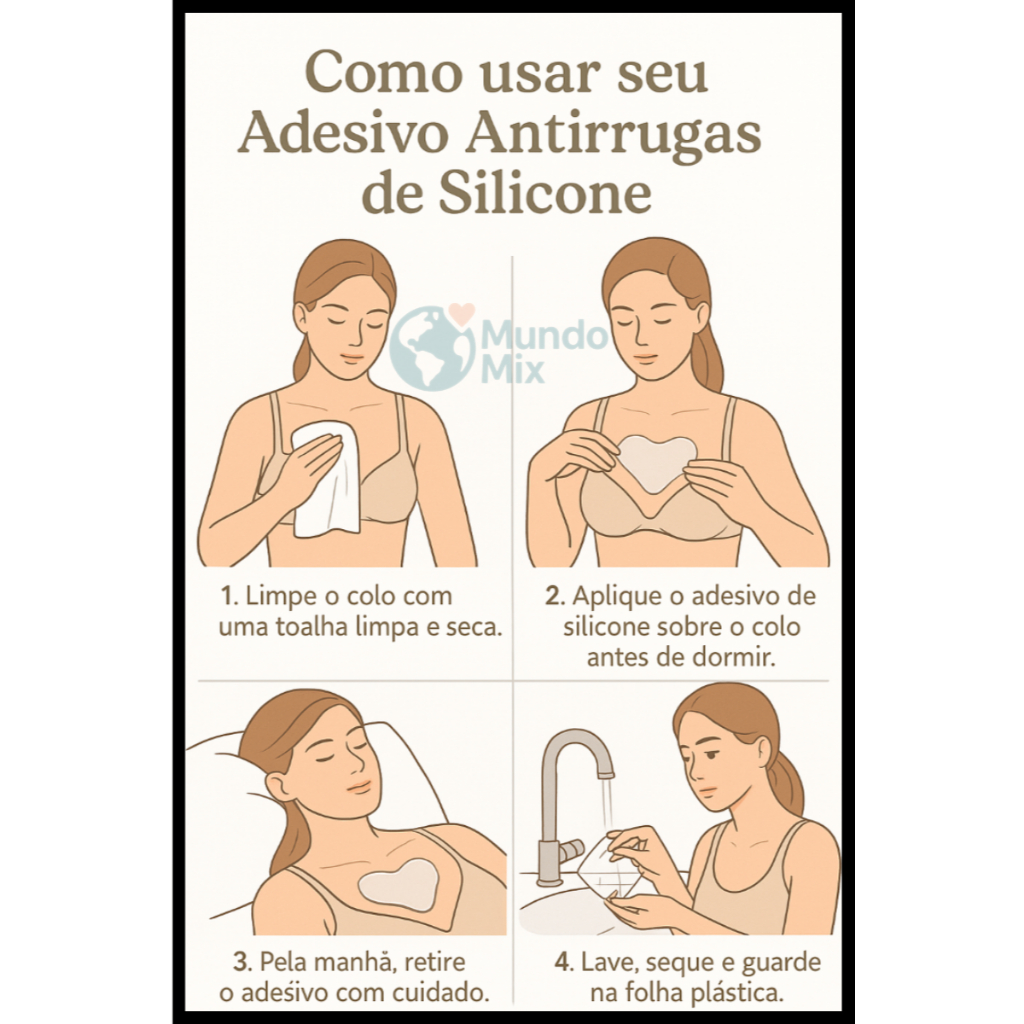 Como usar seu Adesivo Antirrugas de Silicone

Mundo Mix

1. Limpe o colo com uma toalha limpa e seca.

2. Aplique o adesivo de silicone sobre o colo antes de dormir.

3. Pela manhã, retire o adesivo com cuidado.

4. Lave, seque e guarde na folha plástica.