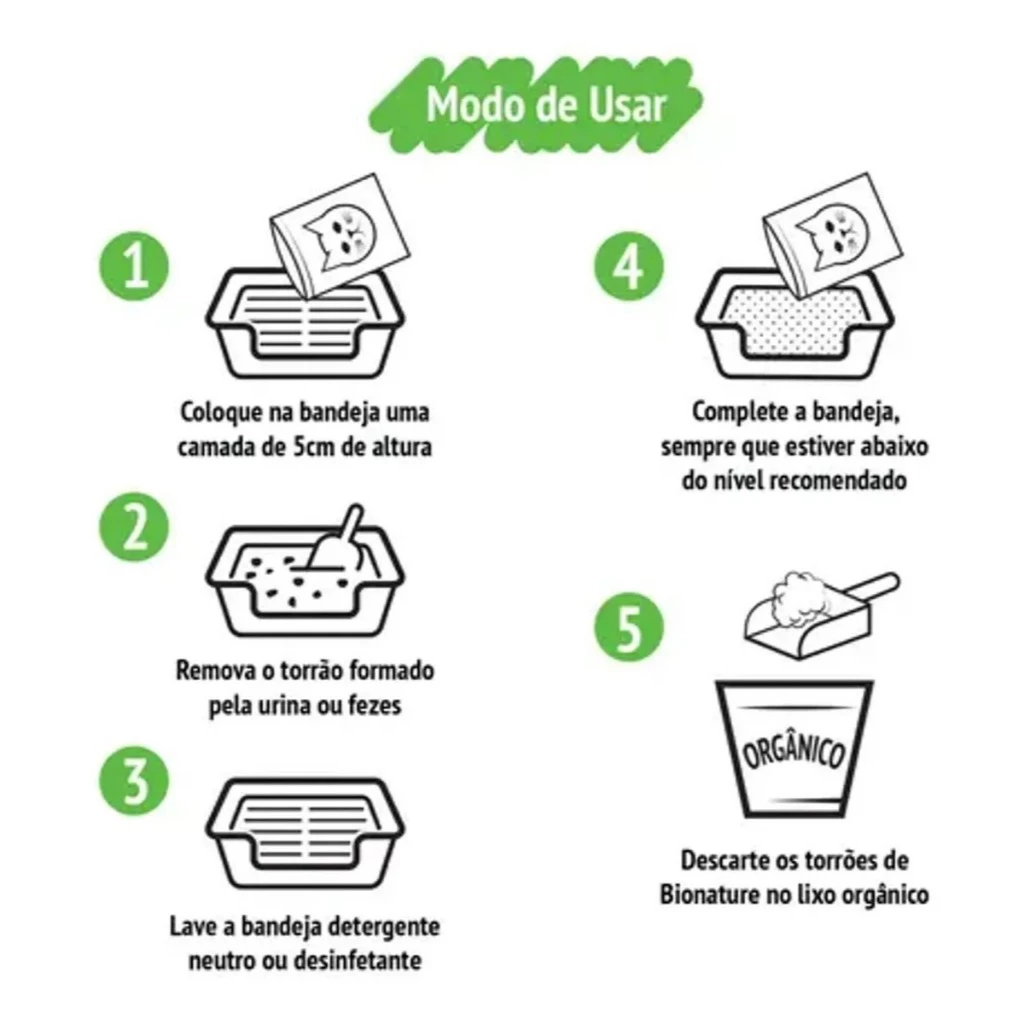 Modo de Usar

1

Coloque na bandeja uma camada de 5cm de altura

2

Remova o torrão formado pela urina ou fezes

3

Lave a bandeja detergente neutro ou desinfetante

4

Complete a bandeja, sempre que estiver abaixo do nível recomendado

5

ORGÂNICO

Descarte os torrões de Bionature no lixo orgânico