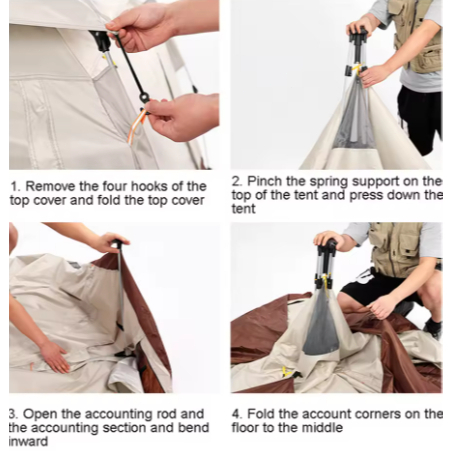 1. Remove the four hooks of the top cover and fold the top cover

2. Pinch the spring support on the top of the tent and press down the tent

3. Open the accounting rod and the accounting section and bend inward

4. Fold the account corners on the floor to the middle