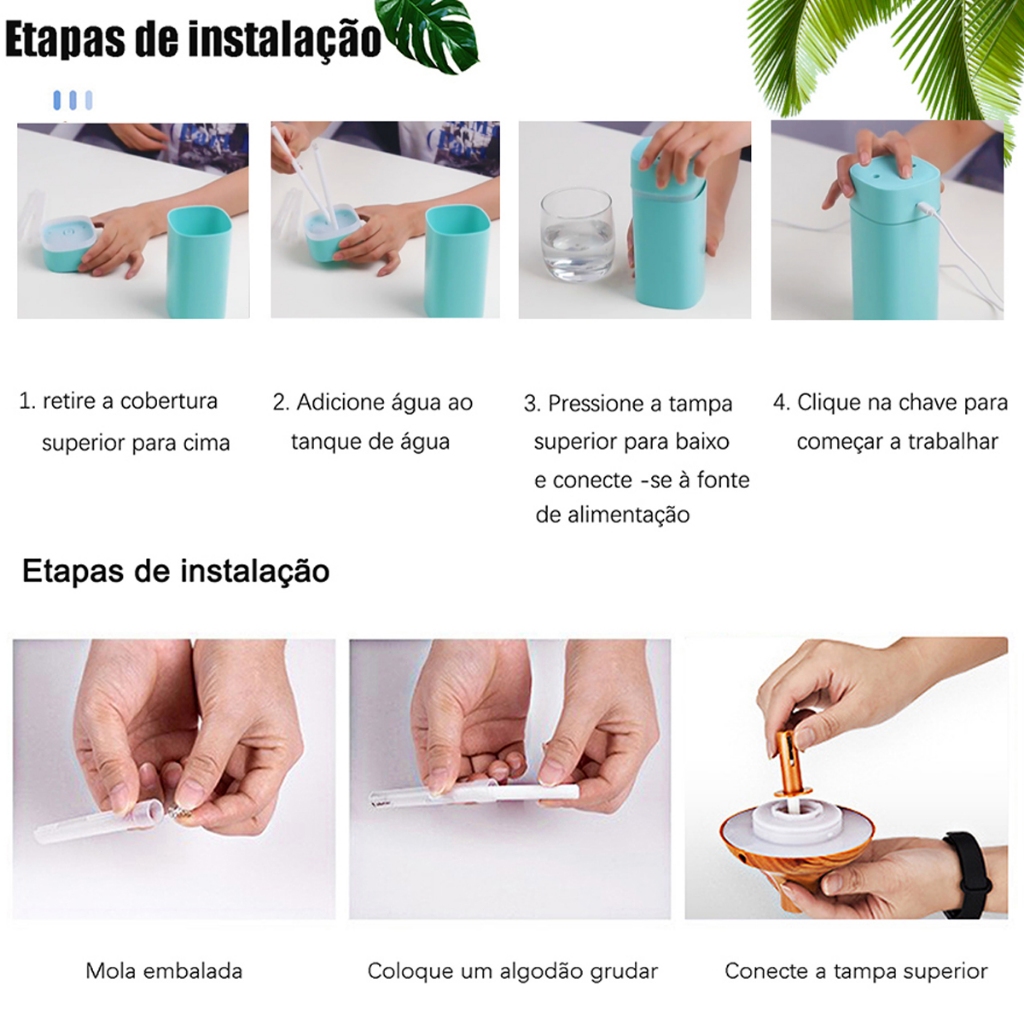 Etapas de instalação

1. retire a cobertura superior para cima

2. Adicione água ao tanque de água

3. Pressione a tampa superior para baixo e conecte -se à fonte de alimentação

4. Clique na chave para começar a trabalhar

Etapas de instalação

Mola embalada

Coloque um algodão grudar

Conecte a tampa superior