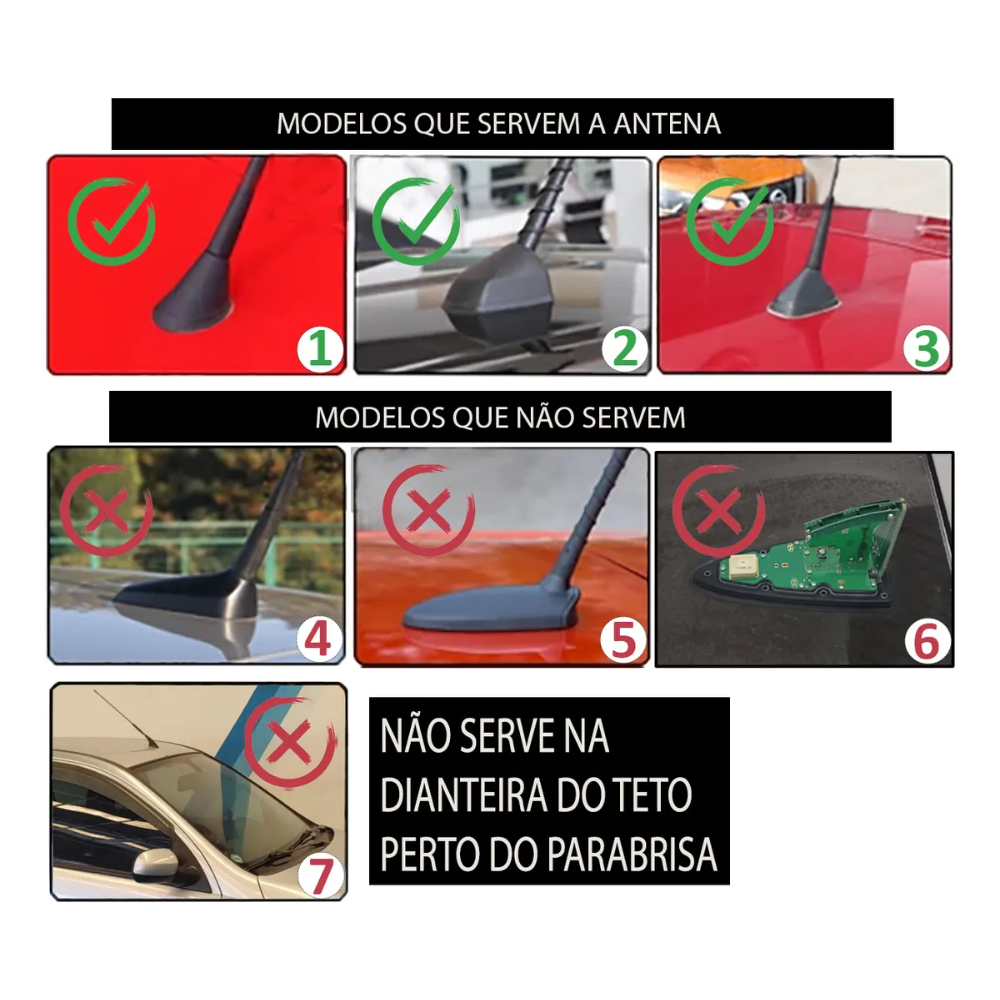 MODELOS QUE SERVEM A ANTENA

1

2

3

MODELOS QUE NÃO SERVEM

4

5

6

7

NÃO SERVE NA DIANTEIRA DO TETO PERTO DO PARABRISA